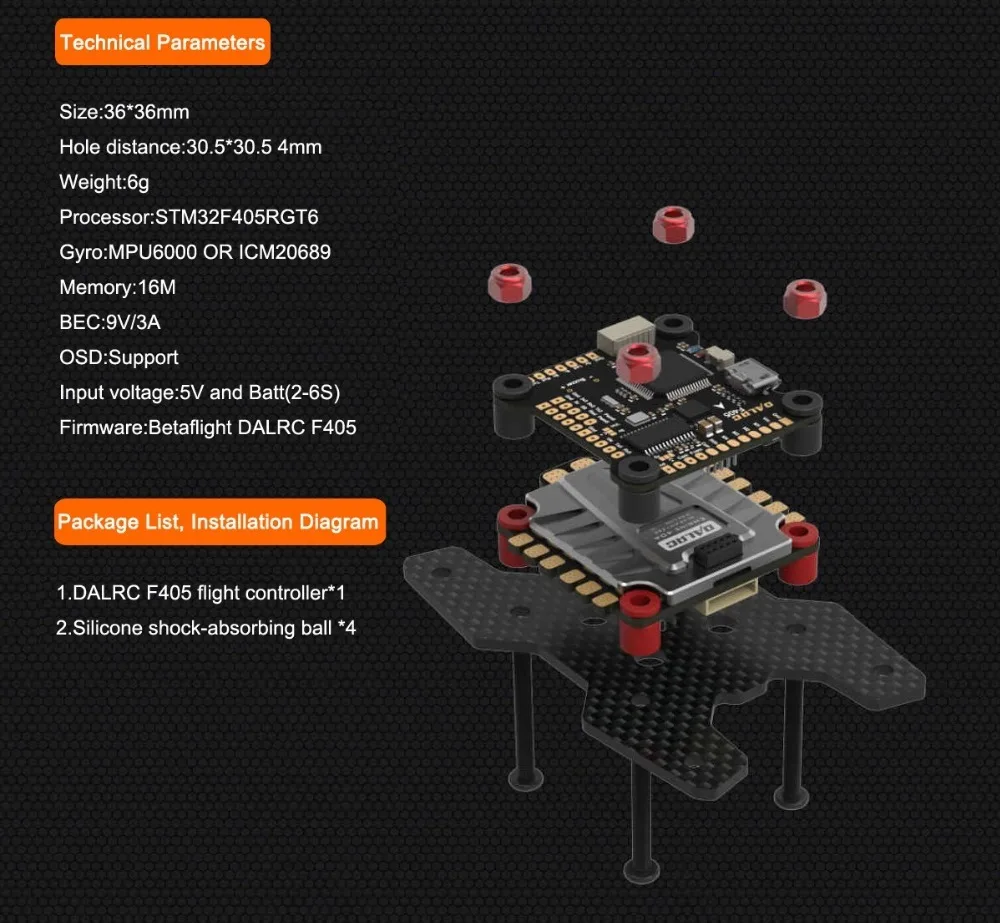 Technical Parameters

Size:36*36mm
Hole distance:30.5*30.5 4mm
Weight:6g
Processor:STM32F405RGT6
Gyro:MPU6000 OR ICM20689
Memory:16M
BEC:9V/3A
OSD:Support
Input voltage:5V and Batt(2-6S)
Firmware:Betaflight DALRC F405

Package List, Installation Diagram

1.DALRC F405 flight controller*1
2.Silicone shock-absorbing ball *4

DALRC

DALRC