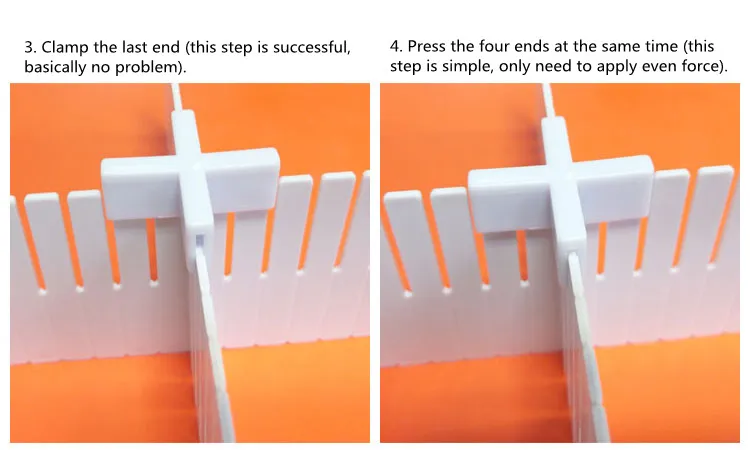 3. Clamp the last end (this step is successful, basically no problem).

4. Press the four ends at the same time (this step is simple, only need to apply even force).