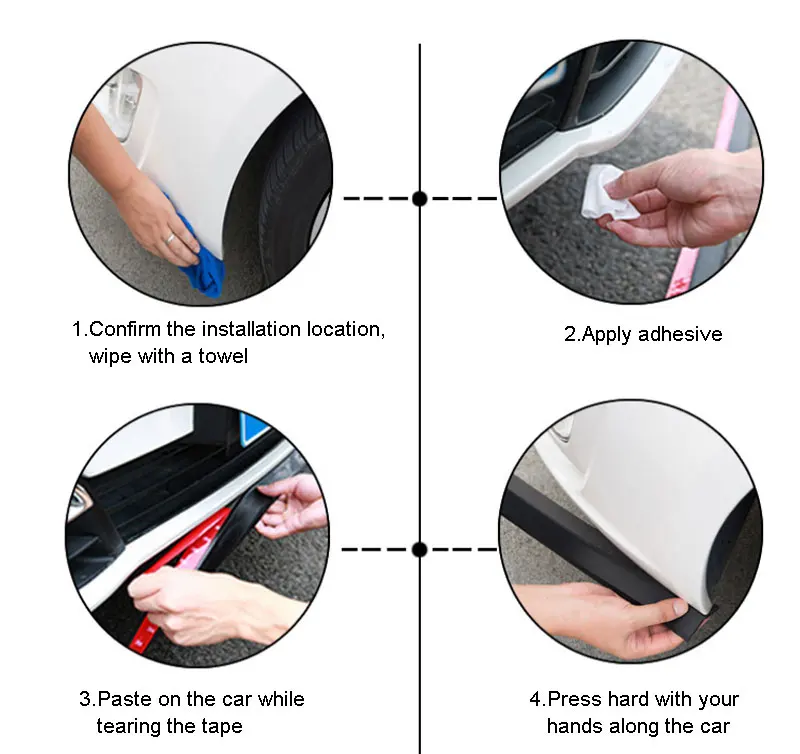 1.Confirm the installation location, wipe with a towel

2.Apply adhesive

3.Paste on the car while tearing the tape

4.Press hard with your hands along the car