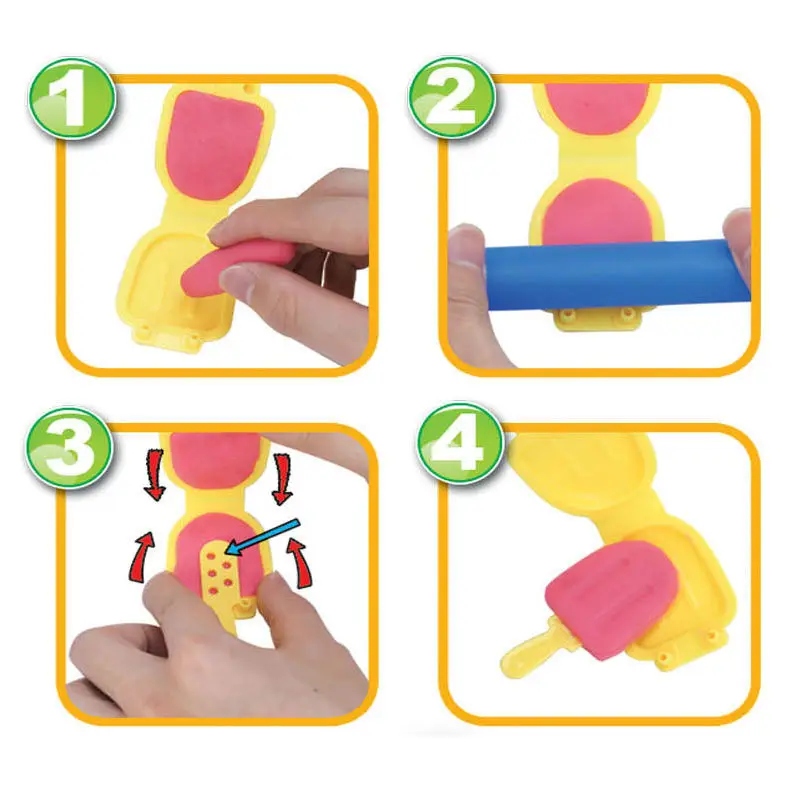 1

2

3

4