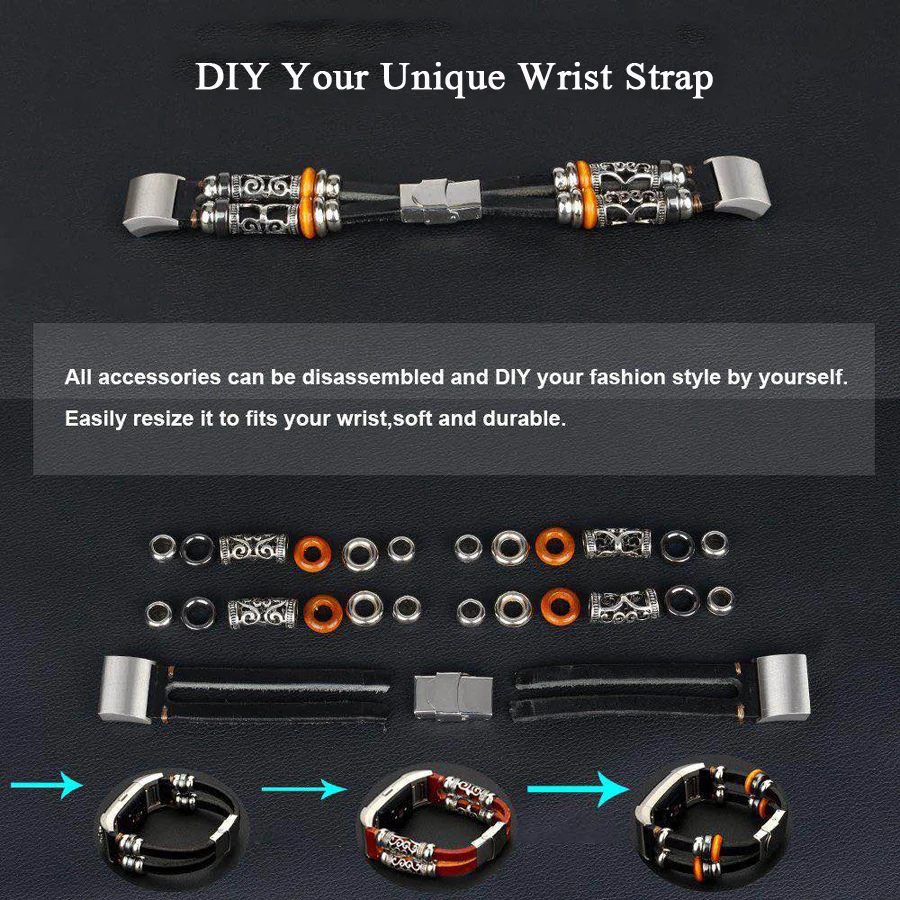 DIY Your Unique Wrist Strap

All accessories can be disassembled and DIY your fashion style by yourself.
Easily resize it to fits your wrist,soft and durable.