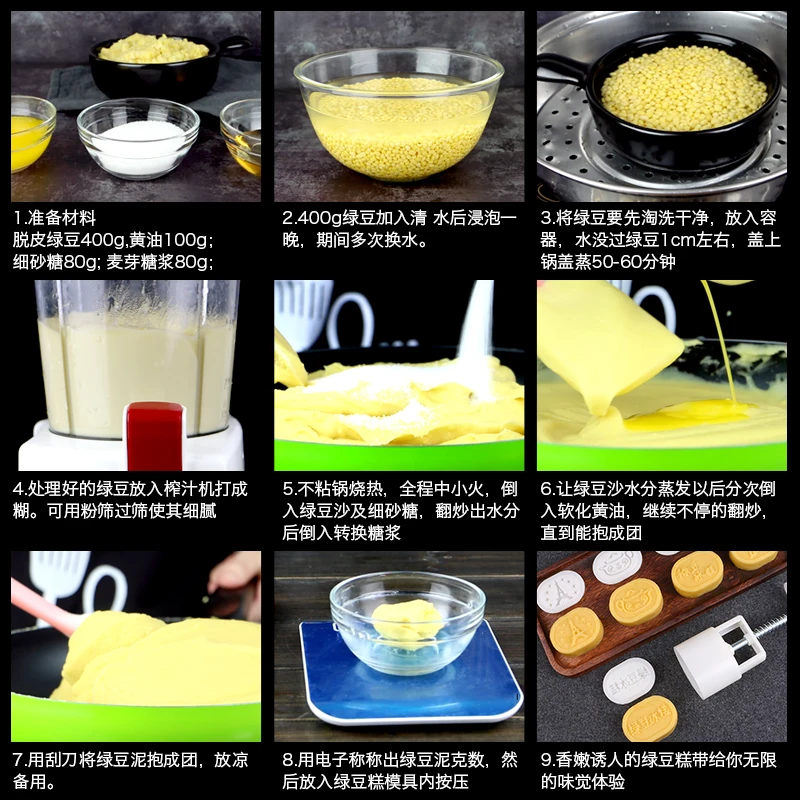 1.准备材料
脱皮绿豆400g,黄油100g；
细砂糖80g; 麦芽糖浆80g;

2.400g绿豆加入清 水后浸泡一晚，期间多次换水。

3.将绿豆要先淘洗干净，放入容器，水没过绿豆1cm左右，盖上锅盖蒸50-60分钟

4.处理好的绿豆放入榨汁机打成糊。可用粉筛过筛使其细腻

5.不粘锅烧热，全程中小火，倒入绿豆沙及细砂糖，翻炒出水分后倒入转换糖浆

6.让绿豆沙水分蒸发以后分次倒入软化黄油，继续不停的翻炒，直到能抱成团

7.用刮刀将绿豆泥抱成团，放凉备用。

8.用电子称称出绿豆泥克数，然后放入绿豆糕模具内按压

9.香嫩诱人的绿豆糕带给你无限的味觉体验