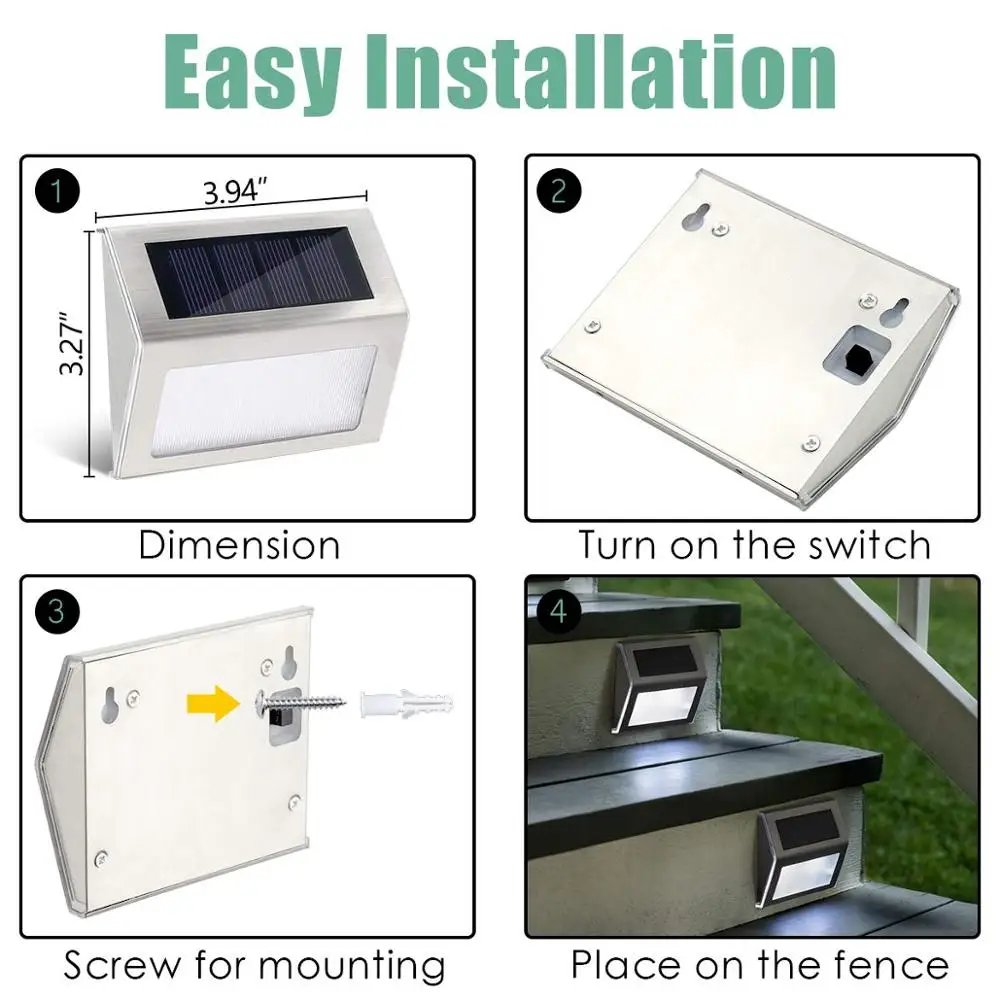 Easy Installation

1
3.94″
3.27″
Dimension

2
Turn on the switch

3
Screw for mounting

4
Place on the fence