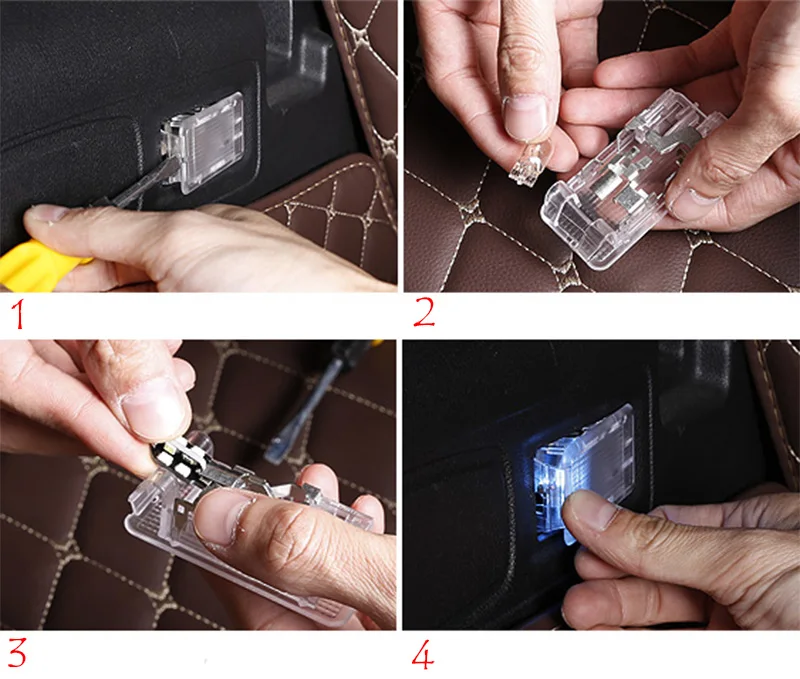 1

2

3

4