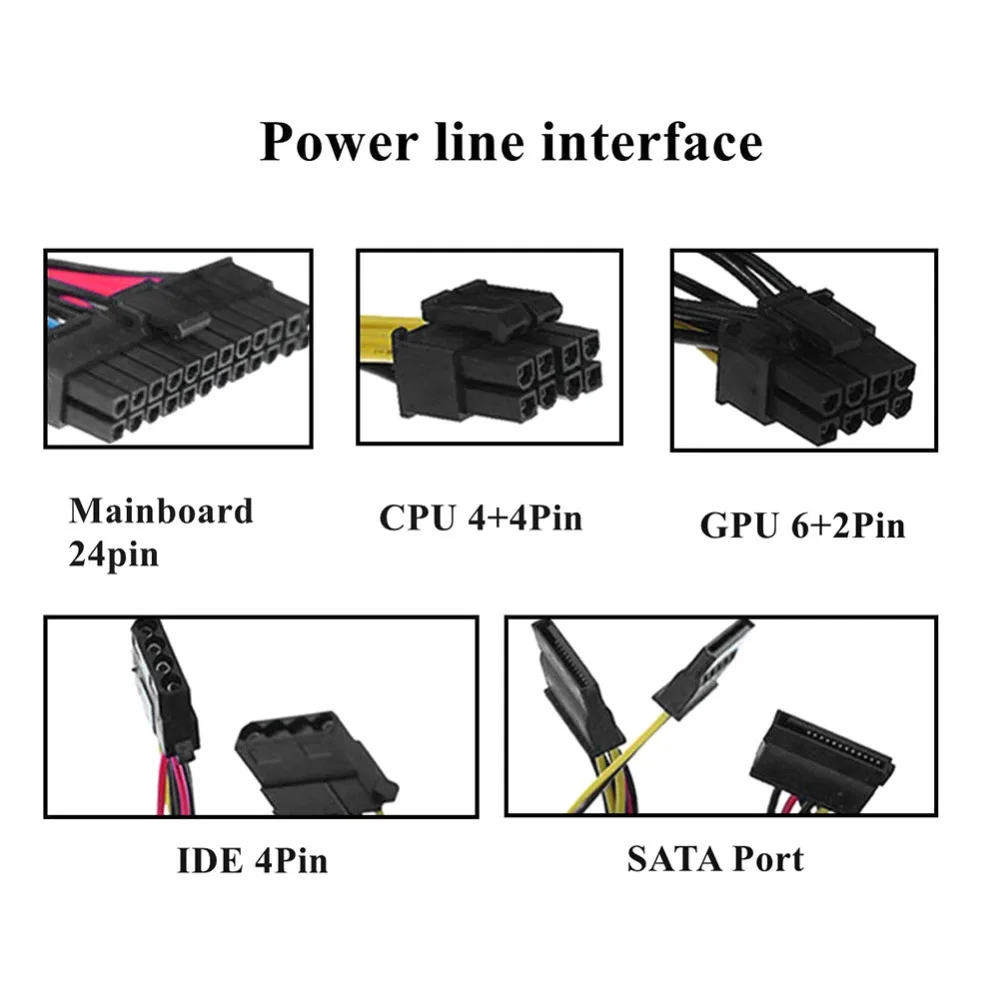 Power line interface

Mainboard 24pin

CPU 4+4Pin

GPU 6+2Pin

IDE 4Pin

SATA Port