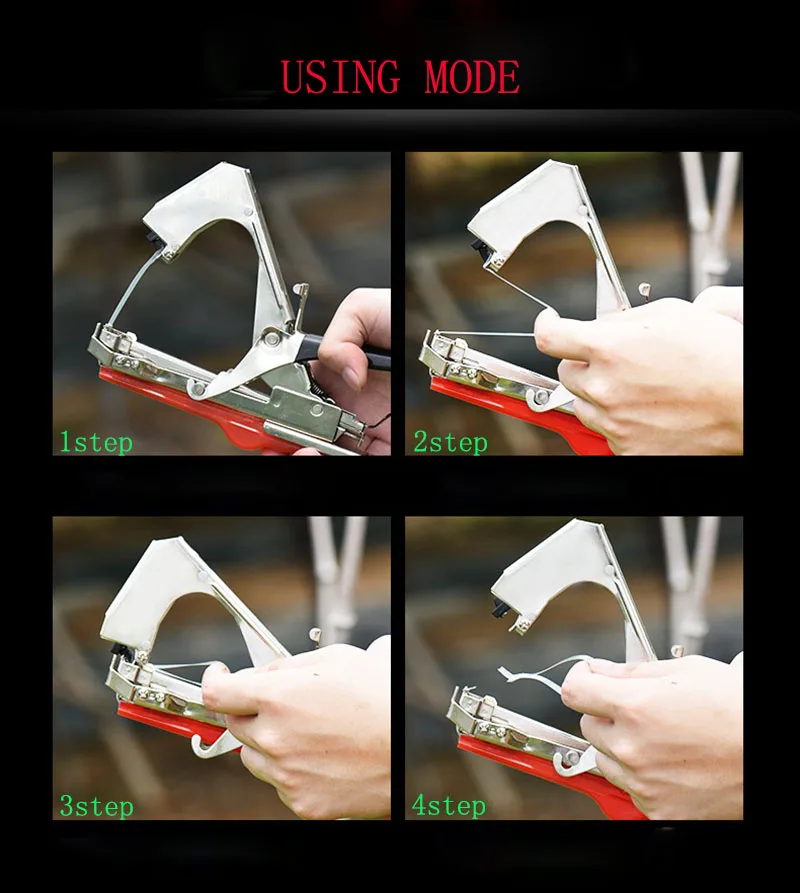 USING MODE

1step

2step

3step

4step