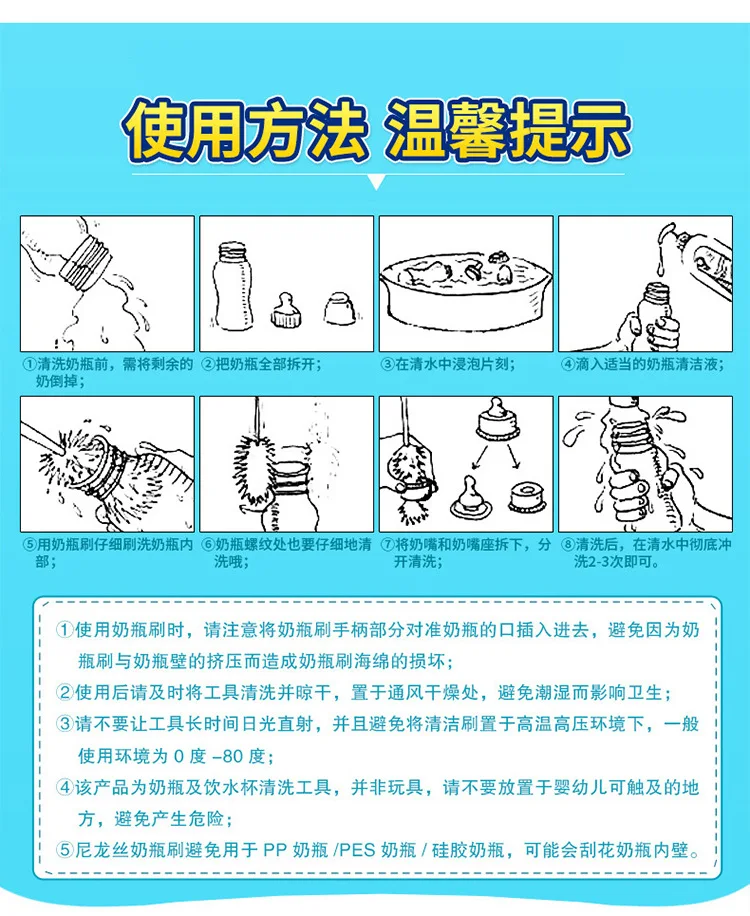 使用方法 温馨提示

①清洗奶瓶前，需将剩余的奶倒掉；

②把奶瓶全部拆开；

③在清水中浸泡片刻；

④滴入适当的奶瓶清洁液；

⑤用奶瓶刷仔细刷洗奶瓶内部；

⑥奶瓶螺纹处也要仔细地清洗哦；

⑦将奶嘴和奶嘴座拆下，分开清洗；

⑧清洗后，在清水中彻底冲洗2-3次即可。

①使用奶瓶刷时，请注意将奶瓶刷手柄部分对准奶瓶的口插入进去，避免因为奶瓶刷与奶瓶壁的挤压而造成奶瓶刷海绵的损坏；

②使用后请及时将工具清洗并晾干，置于通风干燥处，避免潮湿而影响卫生；

③请不要让工具长时间日光直射，并且避免将清洁刷置于高温高压环境下，一般使用环境为 0 度 -80 度；

④该产品为奶瓶及饮水杯清洗工具，并非玩具，请不要放置于婴幼儿可触及的地方，避免产生危险；

⑤尼龙丝奶瓶刷避免用于 PP 奶瓶 /PES 奶瓶 / 硅胶奶瓶，可能会刮花奶瓶内壁。