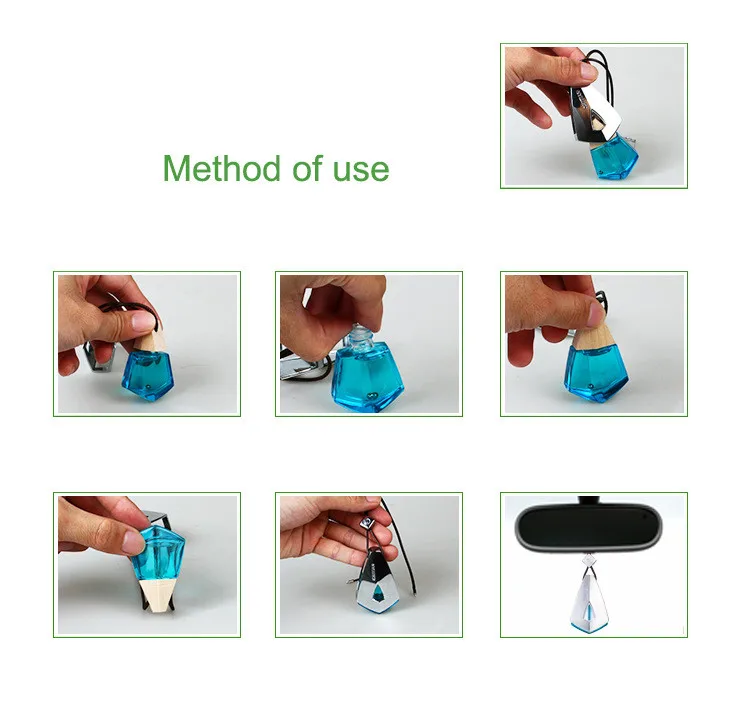 Method of use