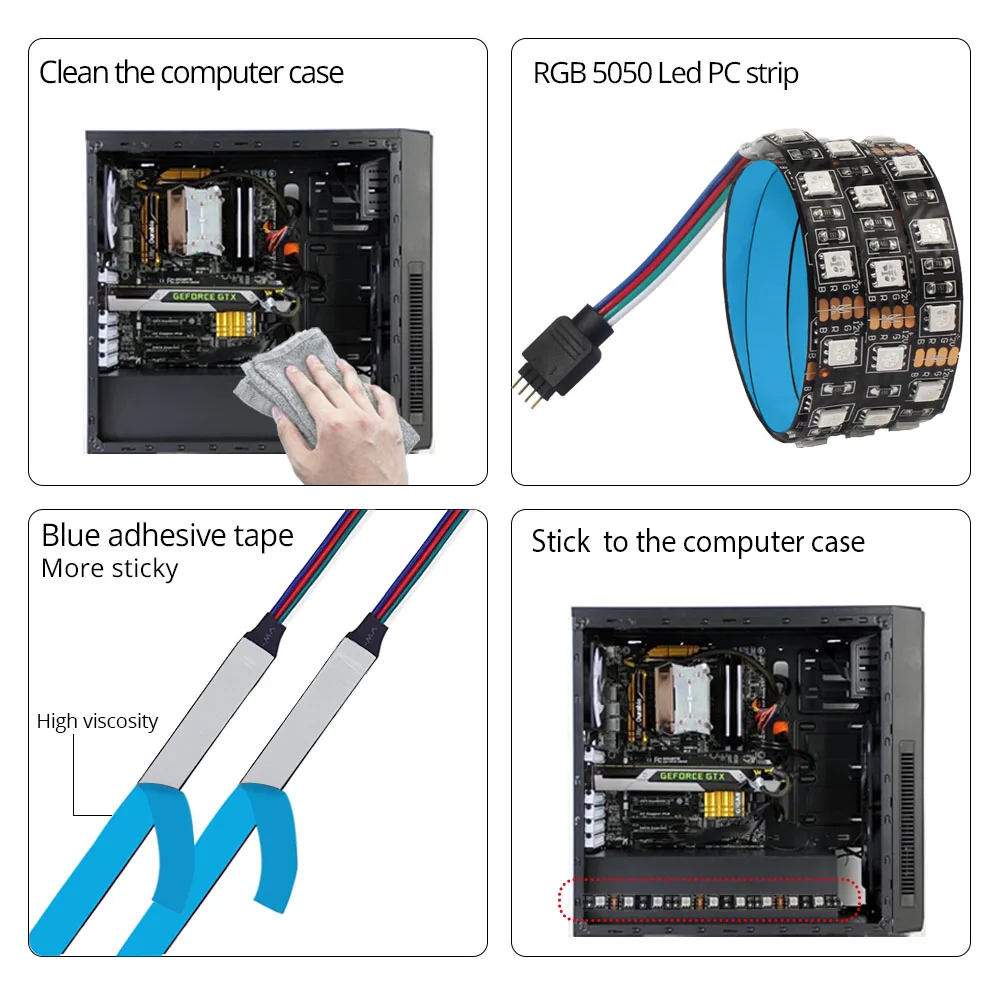 Clean the computer case

GEFORCE GTX

RGB 5050 Led PC strip

Blue adhesive tape
More sticky

High viscosity

Stick to the computer case

GEFORCE GTX