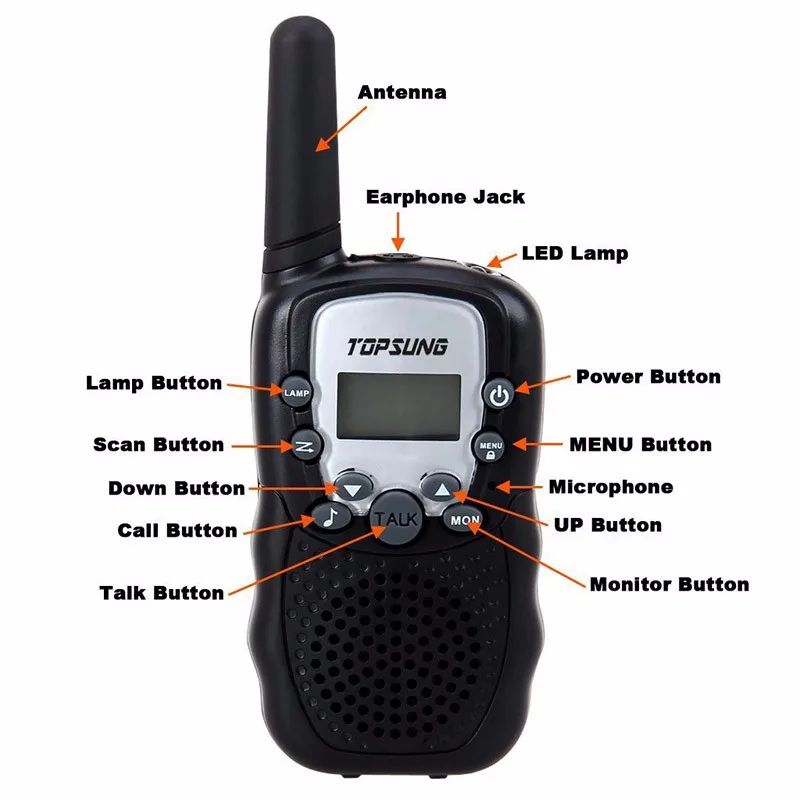 Antenna

Earphone Jack

LED Lamp

TOPSUNG

Lamp Button

LAMP

Power Button

Scan Button

MENU

MENU Button

Down Button

Microphone

Call Button

TALK

MON

UP Button

Talk Button

Monitor Button