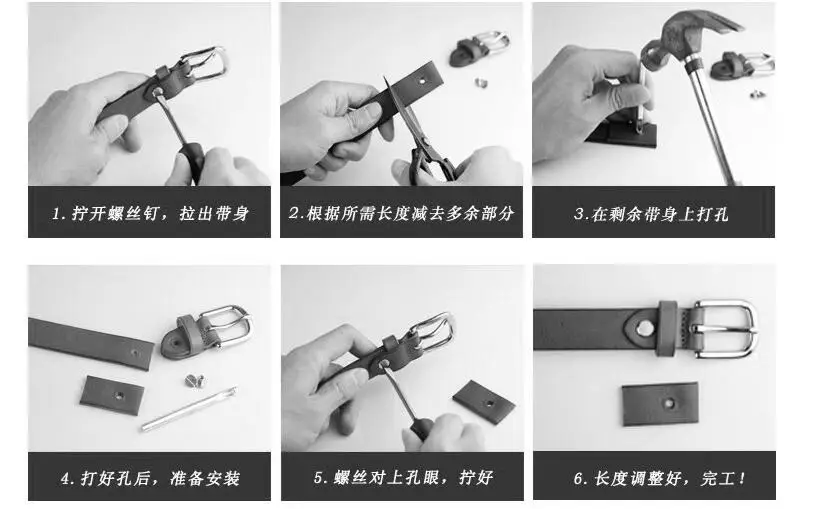 1. 拧开螺丝钉，拉出带身

2.根据所需长度减去多余部分

3.在剩余带身上打孔

4. 打好孔后，准备安装

5. 螺丝对上孔眼，拧好

6. 长度调整好，完工！