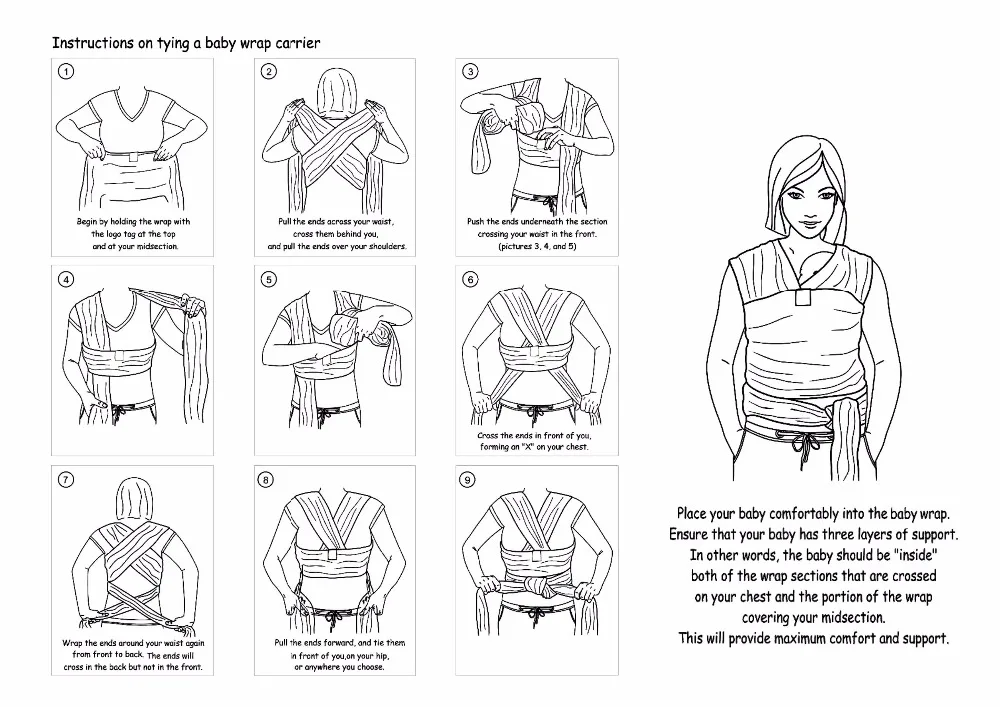 Instructions on tying a baby wrap carrier

1

Begin by holding the wrap with the logo tag at the top and at your midsection.

2

Pull the ends across your waist, cross them behind you, and pull the ends over your shoulders.

3

Push the ends underneath the section crossing your waist in the front. (pictures 3, 4, and 5)

4

5

6

Cross the ends in front of you, forming an "X" on your chest.

7

Wrap the ends around your waist again from front to back. The ends will cross in the back but not in the front.

8

Pull the ends forward, and tie them in front of you,on your hip, or anywhere you choose.

9

Place your baby comfortably into the baby wrap. Ensure that your baby has three layers of support. In other words, the baby should be "inside" both of the wrap sections that are crossed on your chest and the portion of the wrap covering your midsection. This will provide maximum comfort and support.