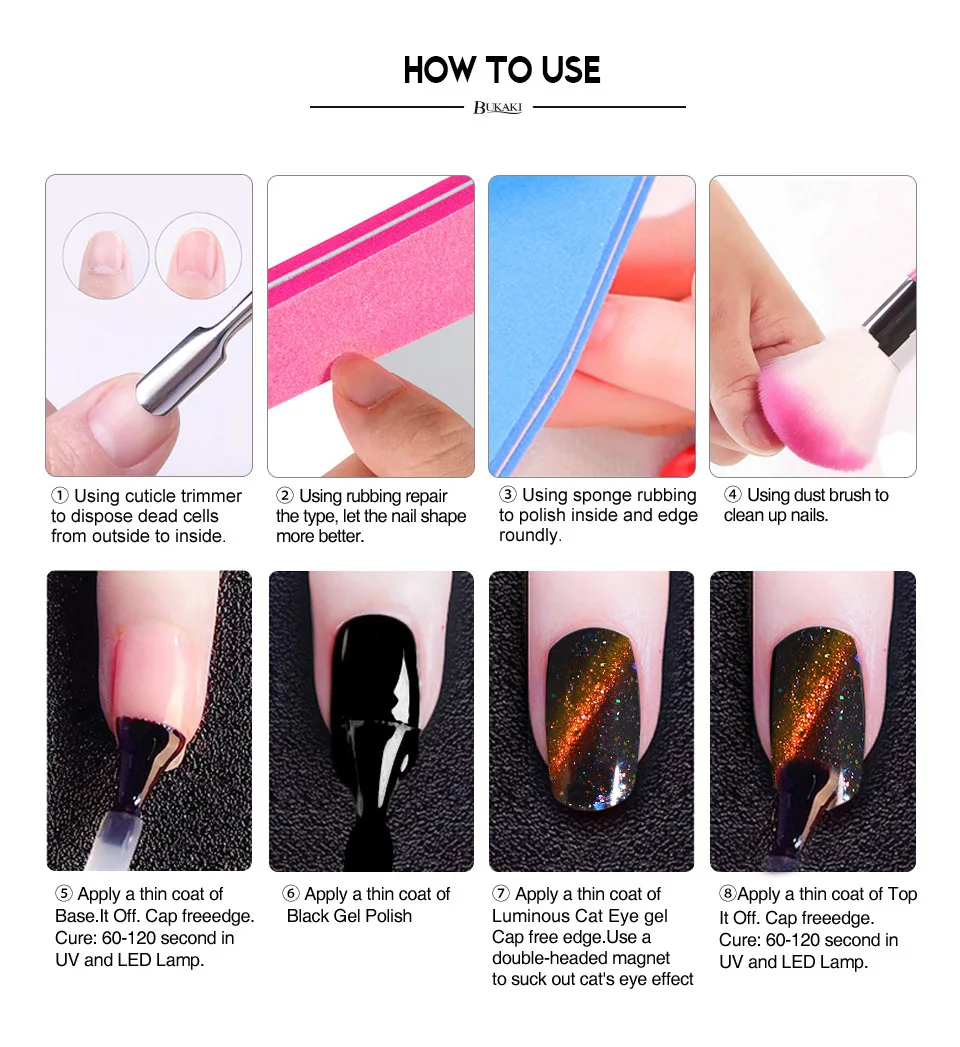 HOW TO USE

BUKAKI

① Using cuticle trimmer to dispose dead cells from outside to inside.

② Using rubbing repair the type, let the nail shape more better.

③ Using sponge rubbing to polish inside and edge roundly.

④ Using dust brush to clean up nails.

⑤ Apply a thin coat of Base.It Off. Cap freeedge. Cure: 60-120 second in UV and LED Lamp.

⑥ Apply a thin coat of Black Gel Polish

⑦ Apply a thin coat of Luminous Cat Eye gel Cap free edge.Use a double-headed magnet to suck out cat's eye effect

⑧Apply a thin coat of Top It Off. Cap freeedge. Cure: 60-120 second in UV and LED Lamp.