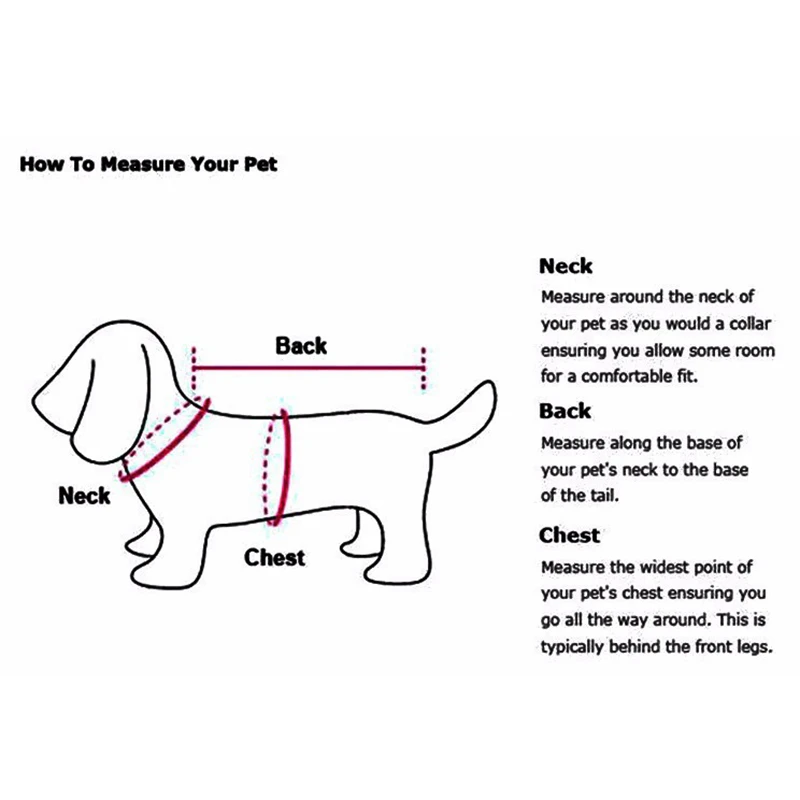 How To Measure Your Pet

Back

Neck

Chest

Neck
Measure around the neck of your pet as you would a collar ensuring you allow some room for a comfortable fit.

Back
Measure along the base of your pet's neck to the base of the tail.

Chest
Measure the widest point of your pet's chest ensuring you go all the way around. This is typically behind the front legs.