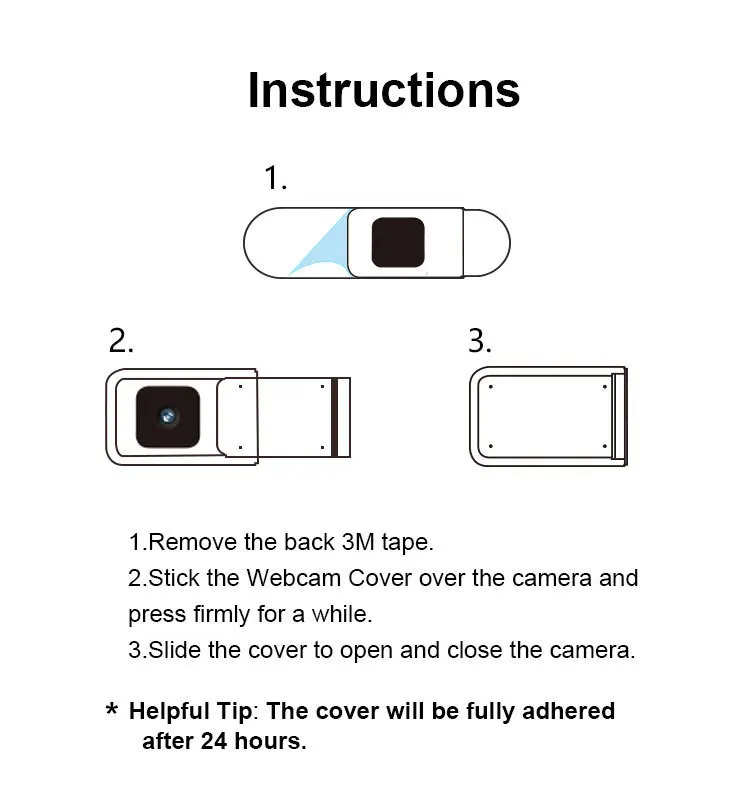 Instructions

1.

2.

3.

1.Remove the back 3M tape.

2.Stick the Webcam Cover over the camera and press firmly for a while.

3.Slide the cover to open and close the camera.

* Helpful Tip: The cover will be fully adhered after 24 hours.