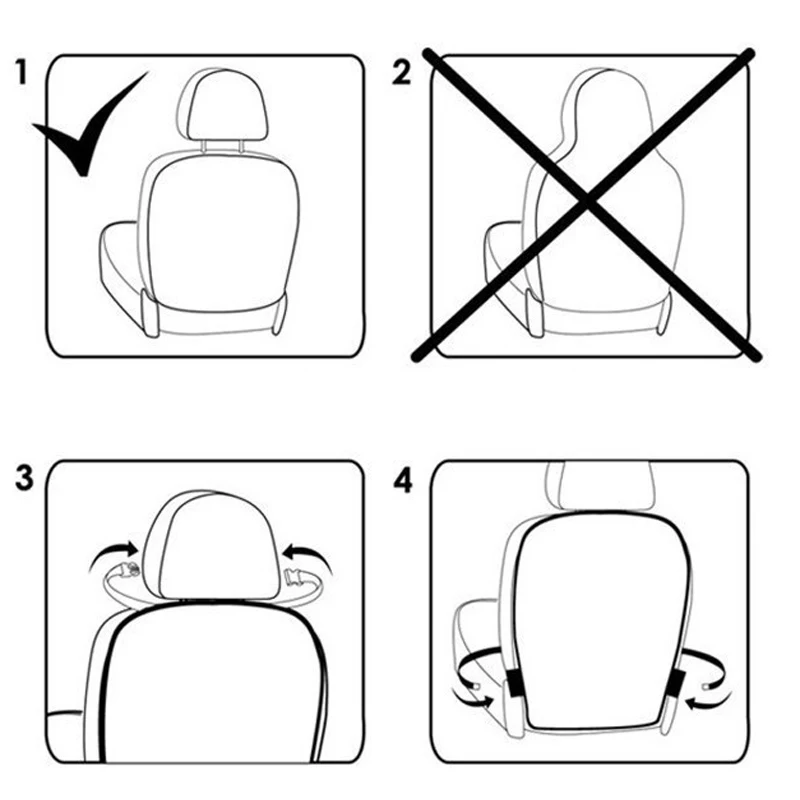 1

2

3

4