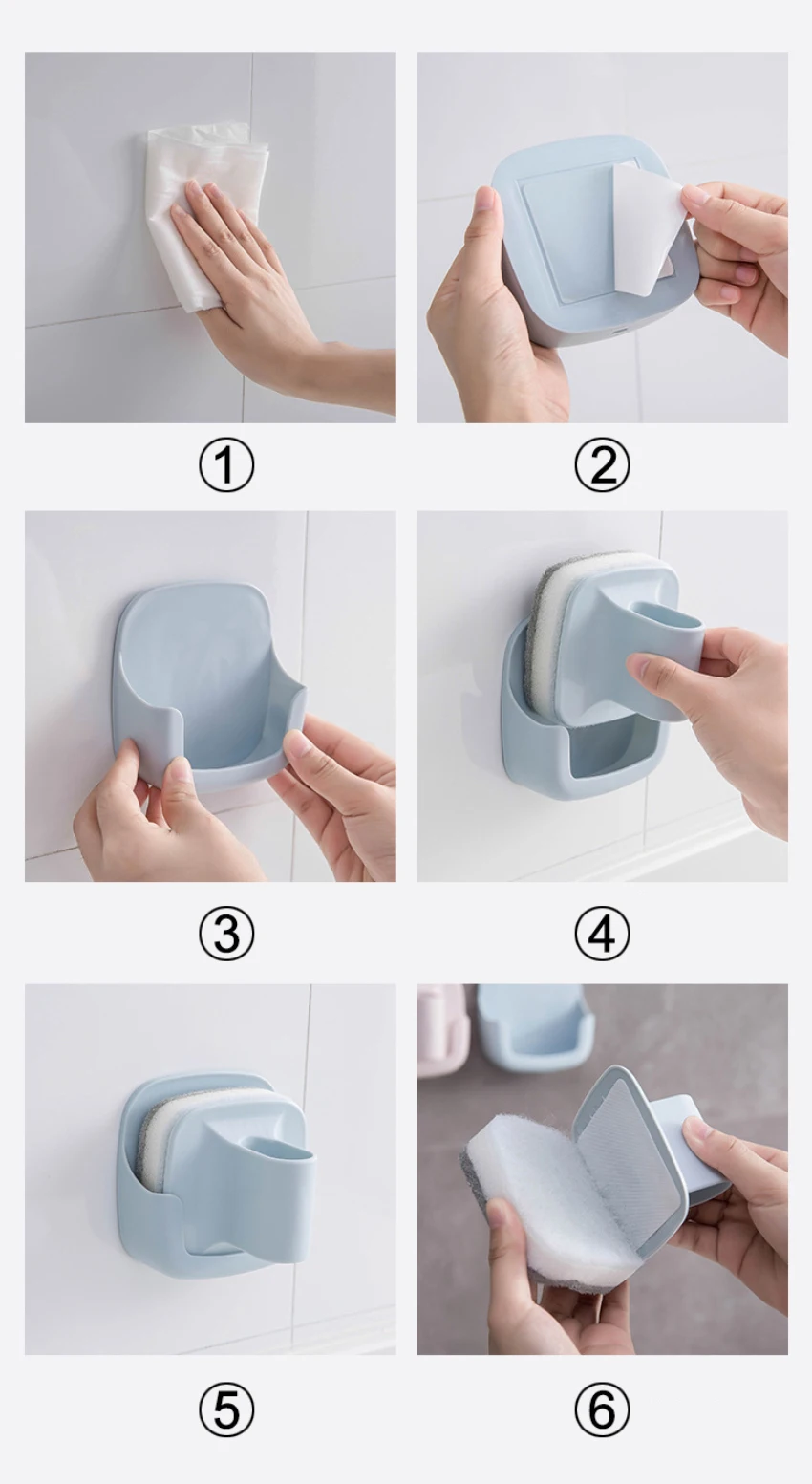 ①

②

③

④

⑤

⑥