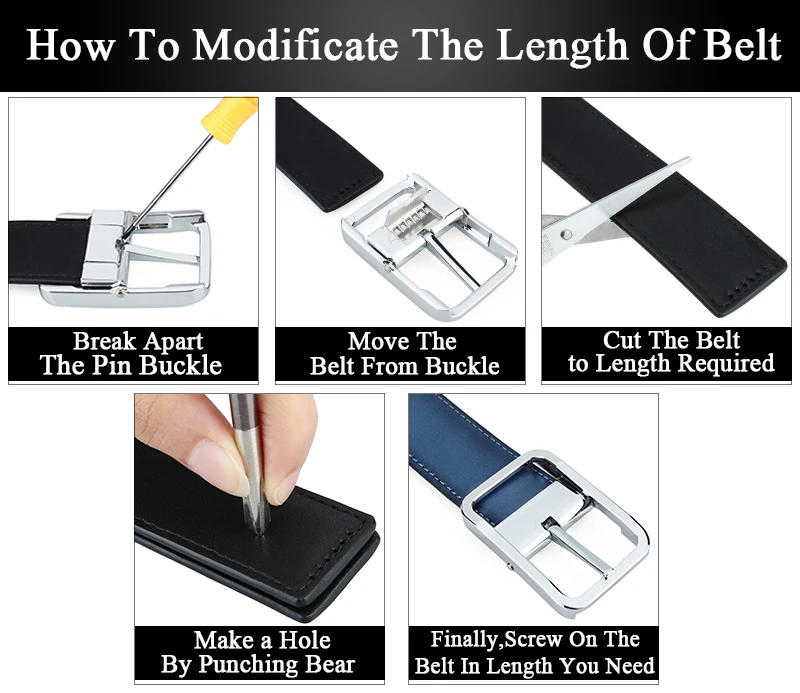 How To Modificate The Length Of Belt

Break Apart
The Pin Buckle

Move The
Belt From Buckle

Cut The Belt
to Length Required

Make a Hole
By Punching Bear

Finally,Screw On The
Belt In Length You Need