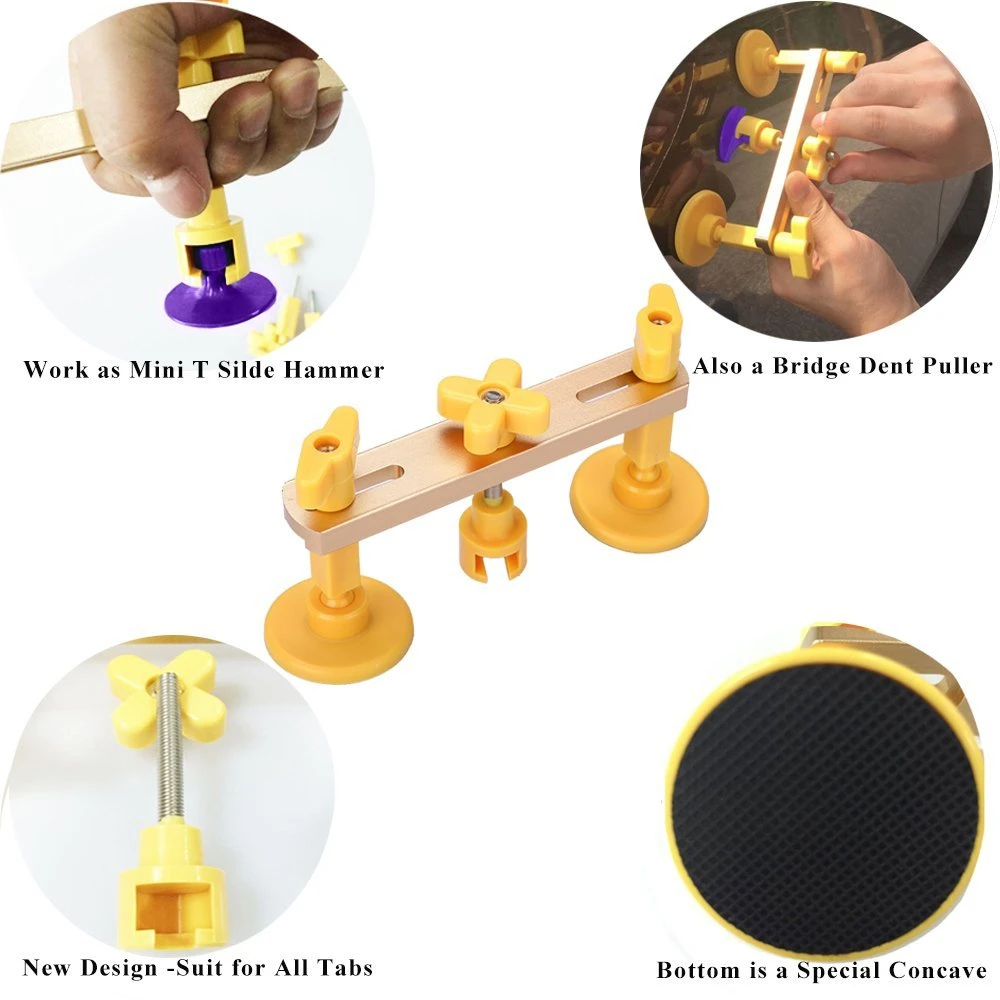 Work as Mini T Silde Hammer

Also a Bridge Dent Puller

New Design -Suit for All Tabs

Bottom is a Special Concave