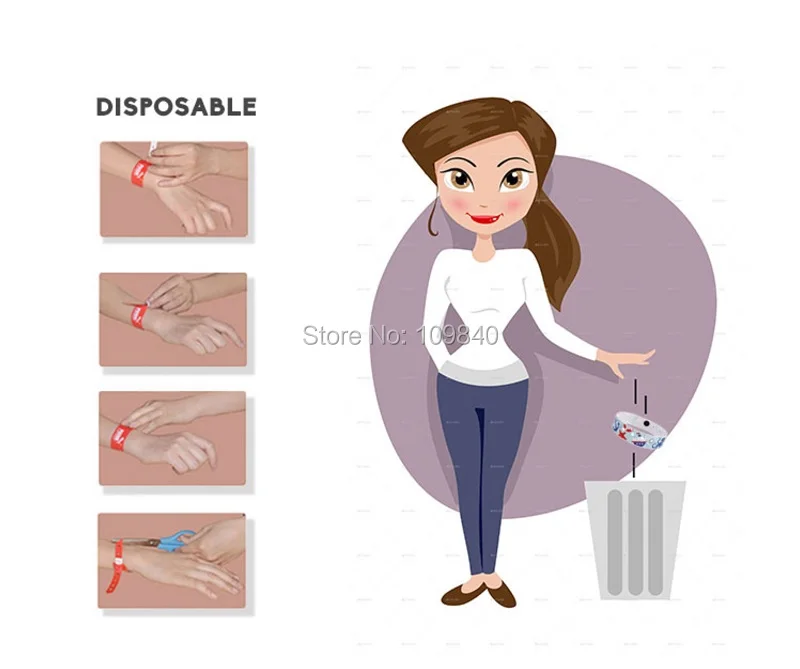 DISPOSABLE

Store No: 109840