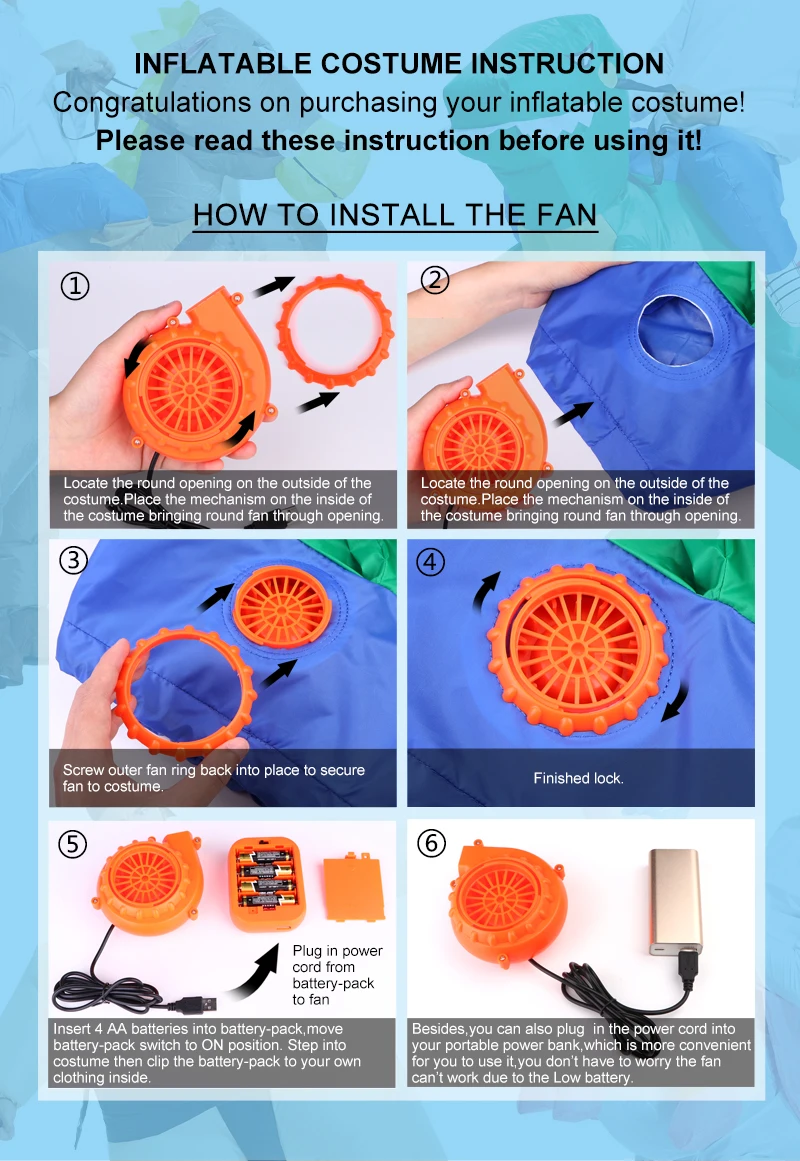 INFLATABLE COSTUME INSTRUCTION
Congratulations on purchasing your inflatable costume!
Please read these instruction before using it!

HOW TO INSTALL THE FAN

①

Locate the round opening on the outside of the costume.Place the mechanism on the inside of the costume bringing round fan through opening.

②

Locate the round opening on the outside of the costume.Place the mechanism on the inside of the costume bringing round fan through opening.

③

Screw outer fan ring back into place to secure fan to costume.

④

Finished lock.

⑤

Plug in power cord from battery-pack to fan

Insert 4 AA batteries into battery-pack,move battery-pack switch to ON position. Step into costume then clip the battery-pack to your own clothing inside.

⑥

Besides,you can also plug in the power cord into your portable power bank,which is more convenient for you to use it,you don't have to worry the fan can't work due to the Low battery.