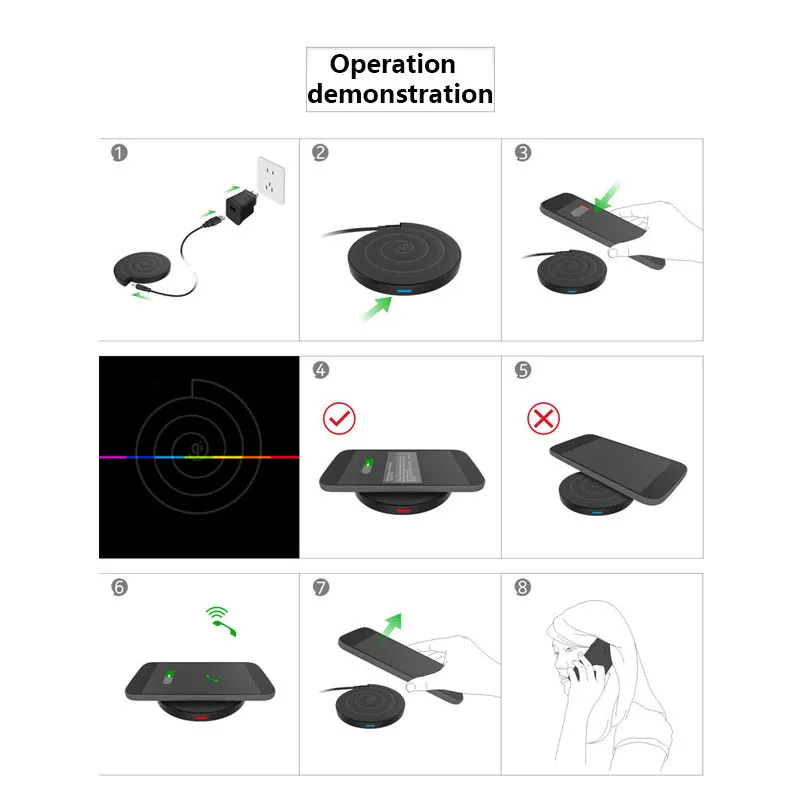 Operation demonstration

1

2

3

4

5

6

7

8