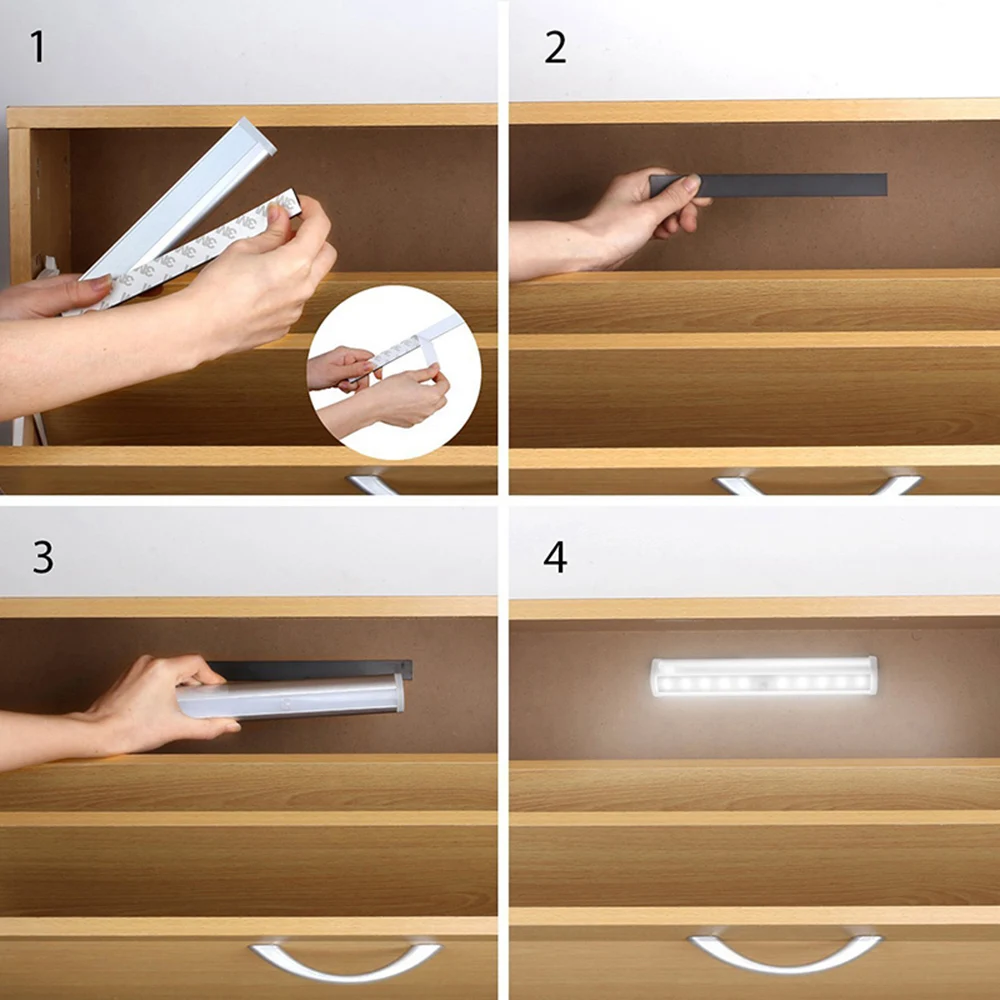 1

2

3

4