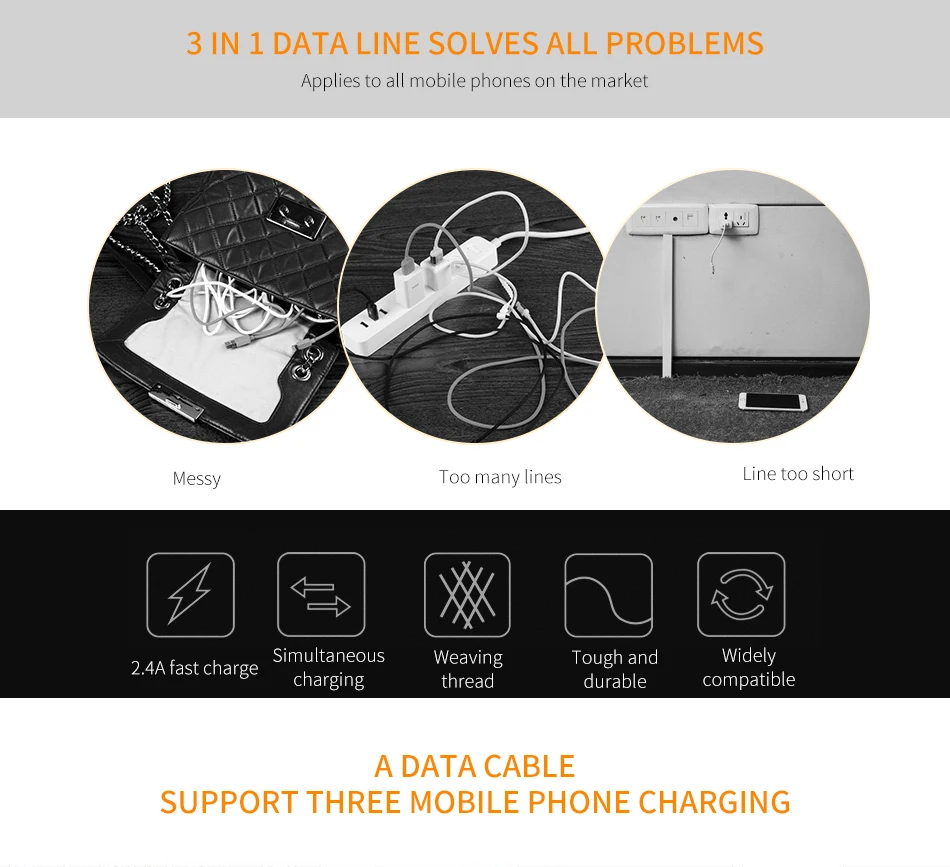 3 IN 1 DATA LINE SOLVES ALL PROBLEMS

Applies to all mobile phones on the market

Messy

Too many lines

Line too short

2.4A fast charge

Simultaneous charging

Weaving thread

Tough and durable

Widely compatible

A DATA CABLE
SUPPORT THREE MOBILE PHONE CHARGING