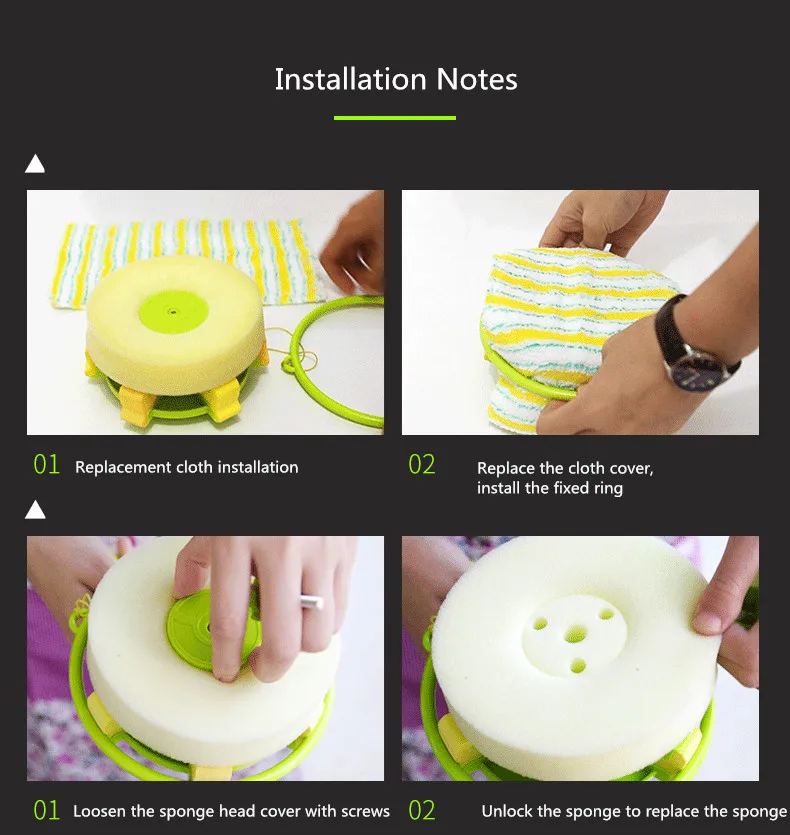 Installation Notes

01 Replacement cloth installation

02 Replace the cloth cover, install the fixed ring

01 Loosen the sponge head cover with screws

02 Unlock the sponge to replace the sponge