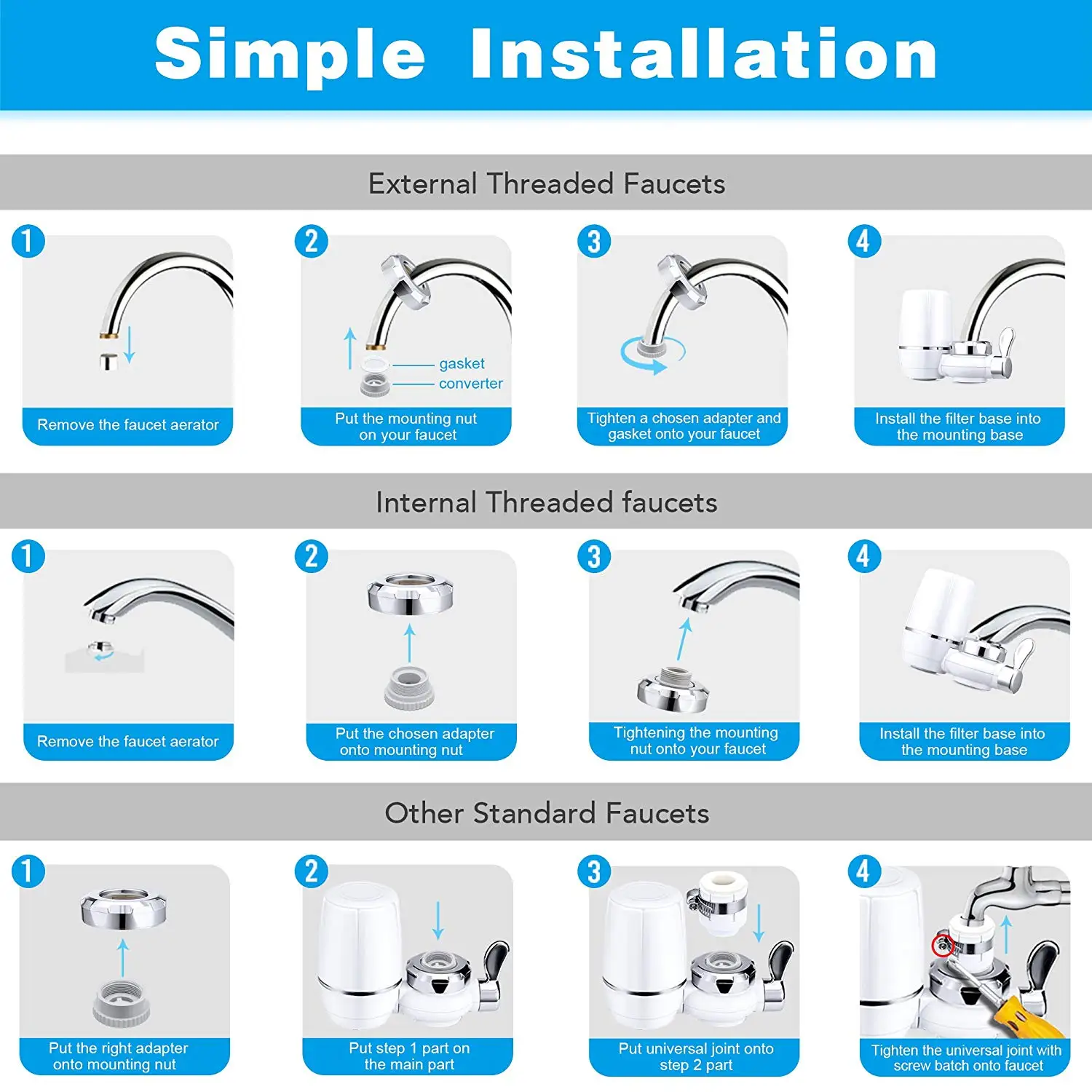 Simple Installation

External Threaded Faucets

1
Remove the faucet aerator

2
gasket
converter
Put the mounting nut on your faucet

3
Tighten a chosen adapter and gasket onto your faucet

4
Install the filter base into the mounting base

Internal Threaded faucets

1
Remove the faucet aerator

2
Put the chosen adapter onto mounting nut

3
Tightening the mounting nut onto your faucet

4
Install the filter base into the mounting base

Other Standard Faucets

1
Put the right adapter onto mounting nut

2
Put step 1 part on the main part

3
Put universal joint onto step 2 part

4
Tighten the universal joint with screw batch onto faucet