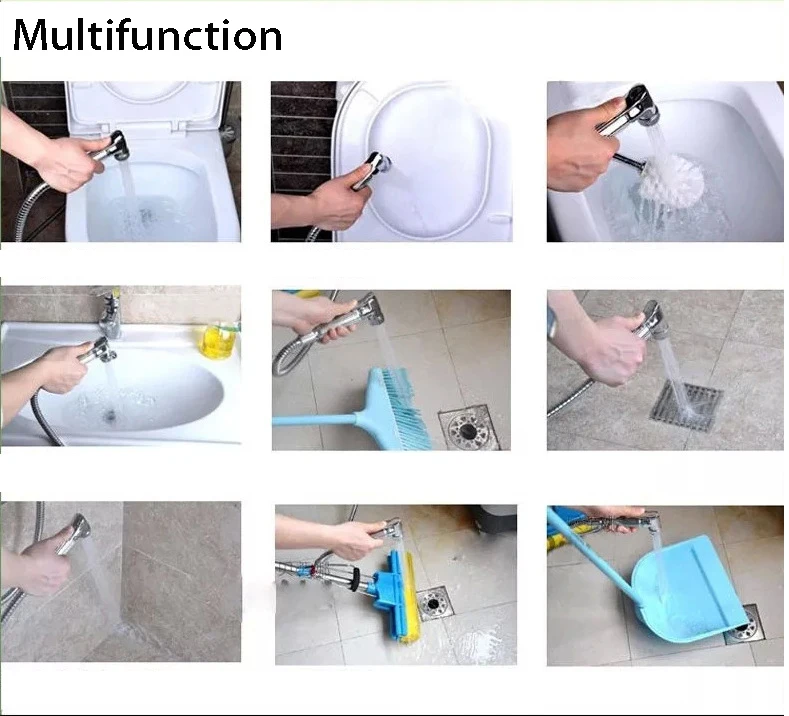 Multifunction