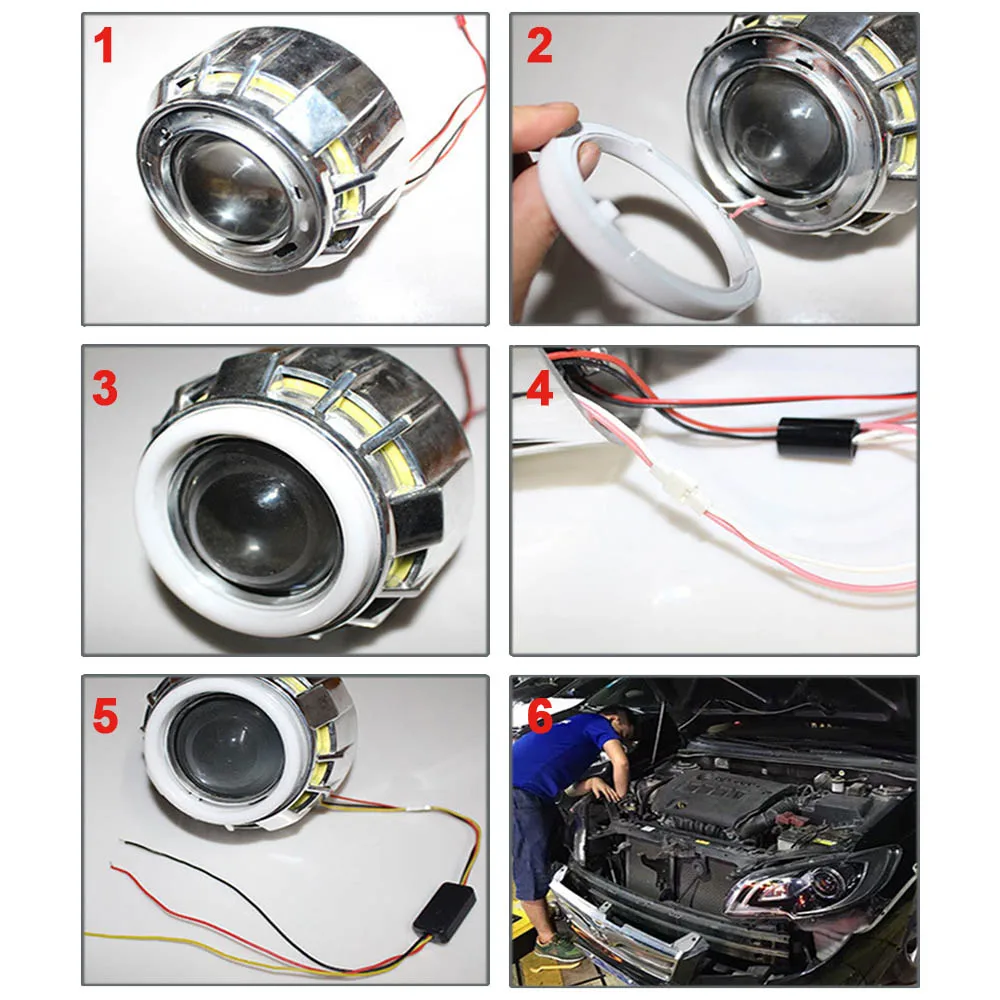 1

2

3

4

5

6