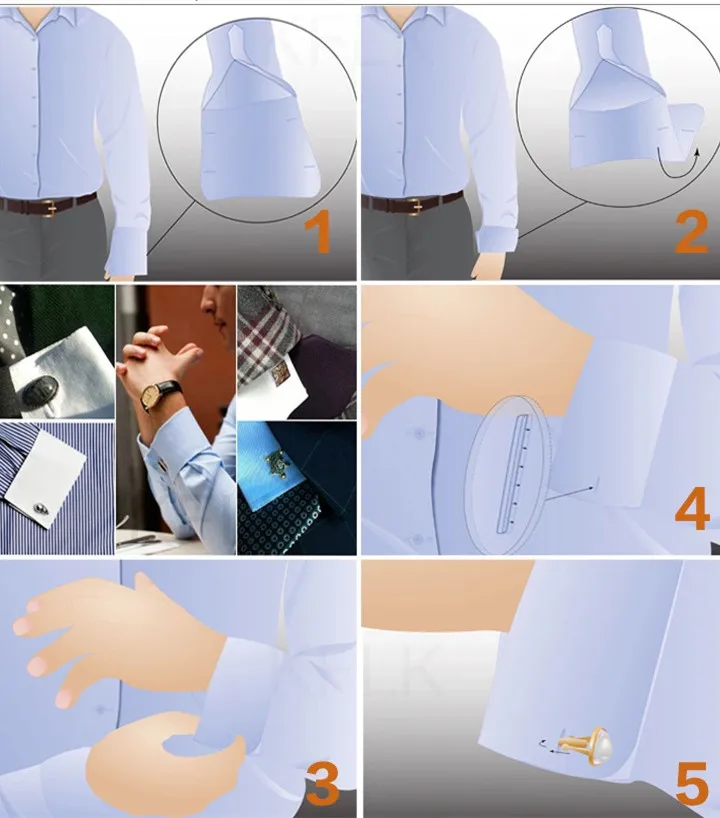 1

2

4

3

5