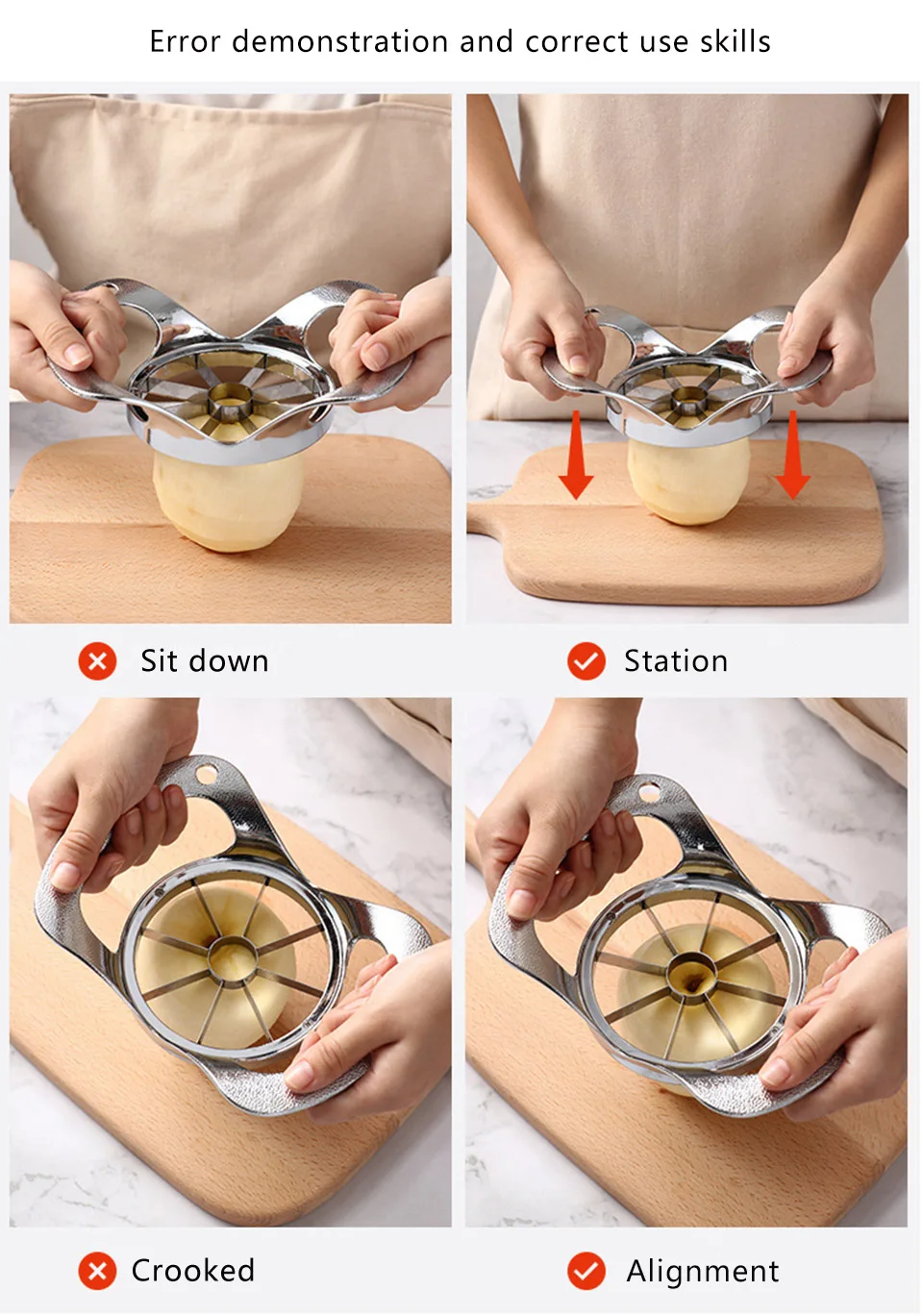 Error demonstration and correct use skills

Sit down

Station

Crooked

Alignment