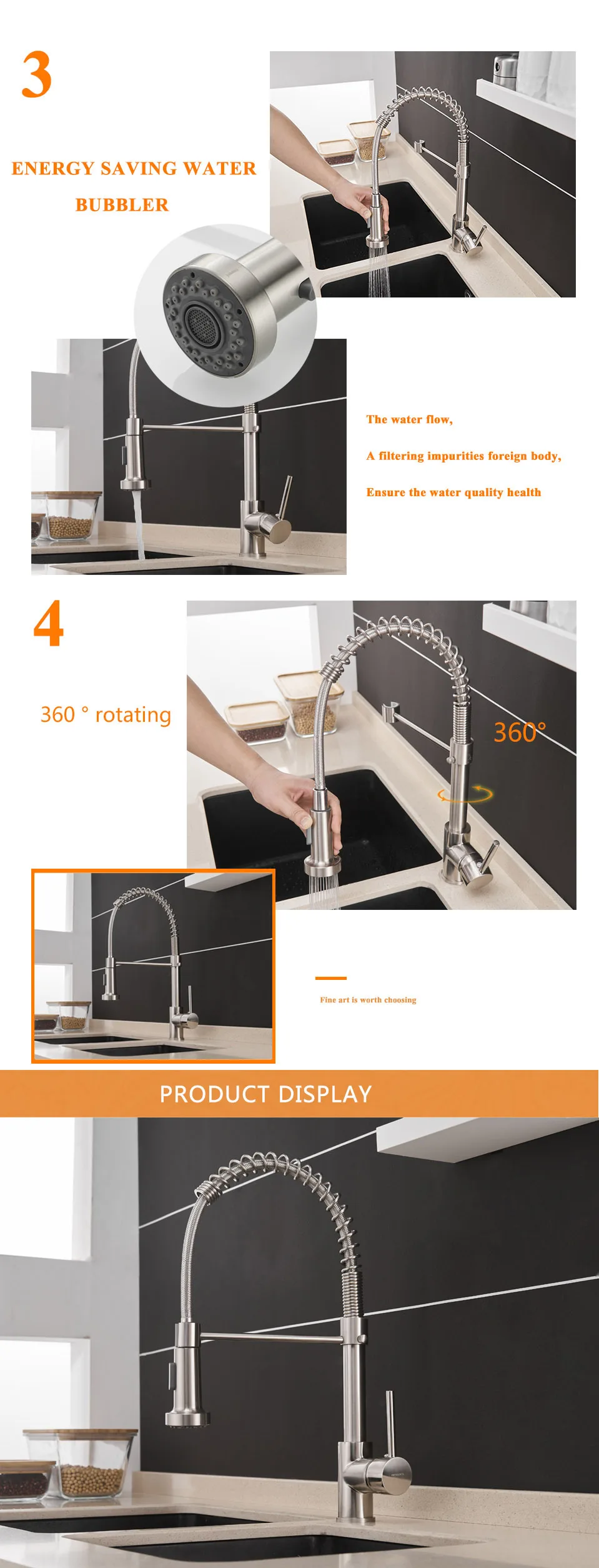 3

ENERGY SAVING WATER BUBBLER

The water flow,

A filtering impurities foreign body,

Ensure the water quality health

4

360 ° rotating

360°

Fine art is worth choosing

PRODUCT DISPLAY