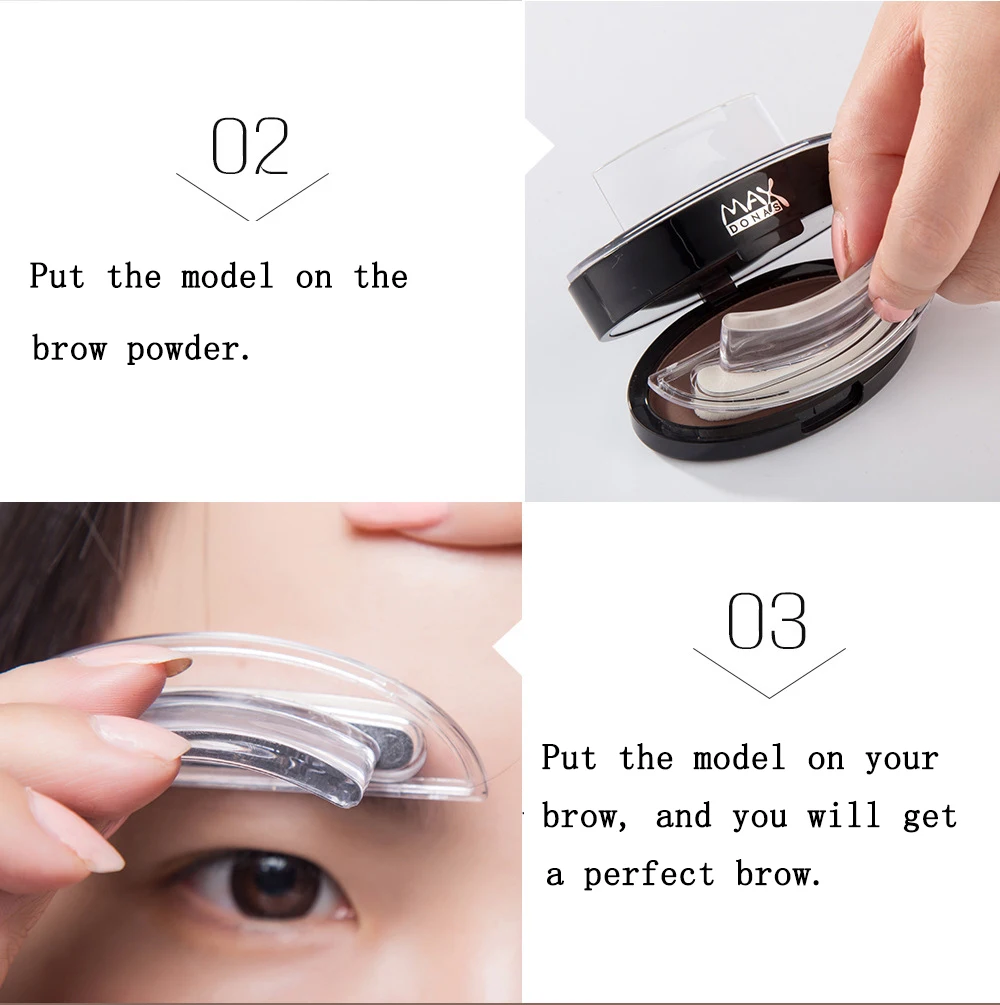 02

Put the model on the brow powder.

MAX DONAS

03

Put the model on your brow, and you will get a perfect brow.