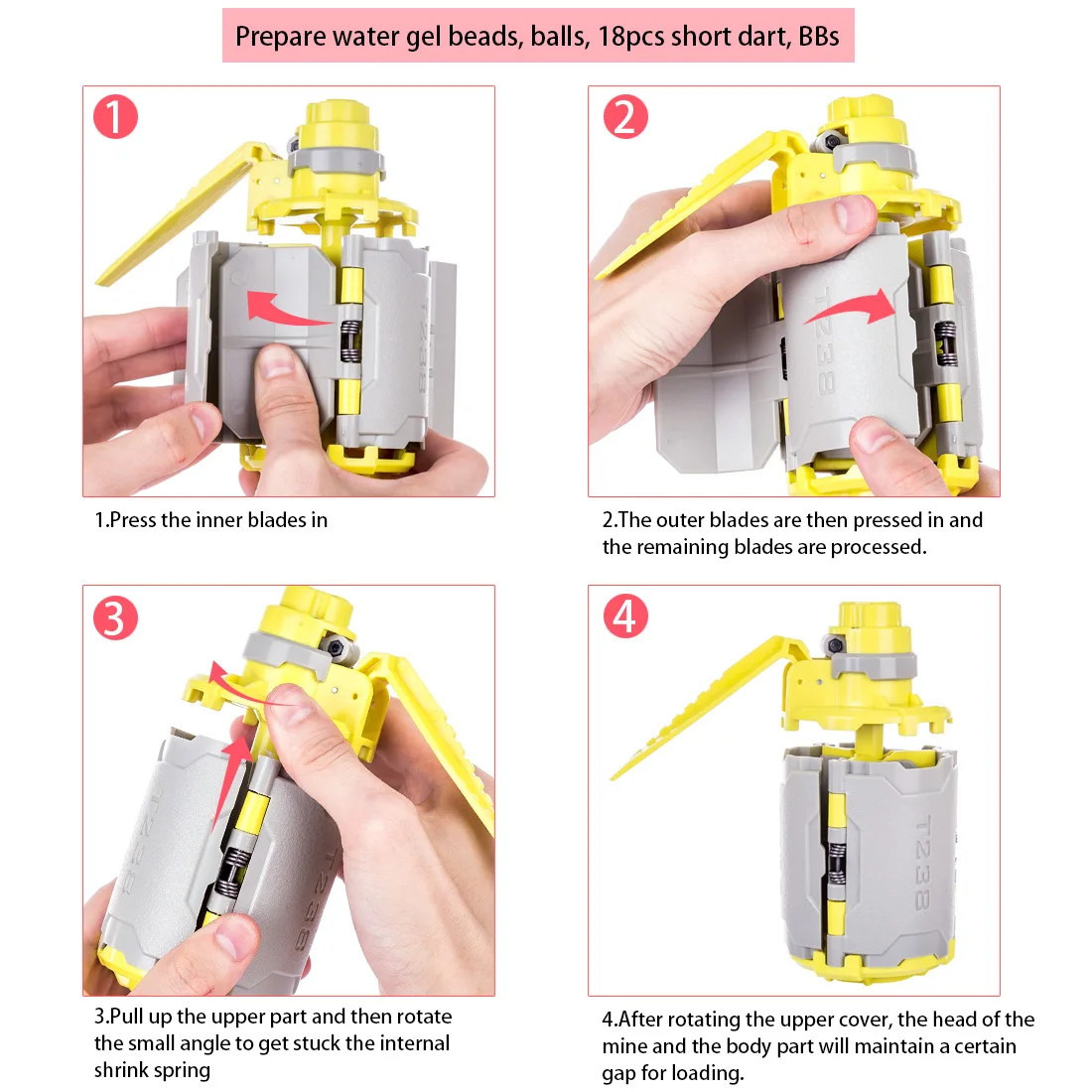 Prepare water gel beads, balls, 18pcs short dart, BBs

1

T238

1.Press the inner blades in

2

T238

2.The outer blades are then pressed in and the remaining blades are processed.

3

T238

T238

3.Pull up the upper part and then rotate the small angle to get stuck the internal shrink spring

4

T238

4.After rotating the upper cover, the head of the mine and the body part will maintain a certain gap for loading.