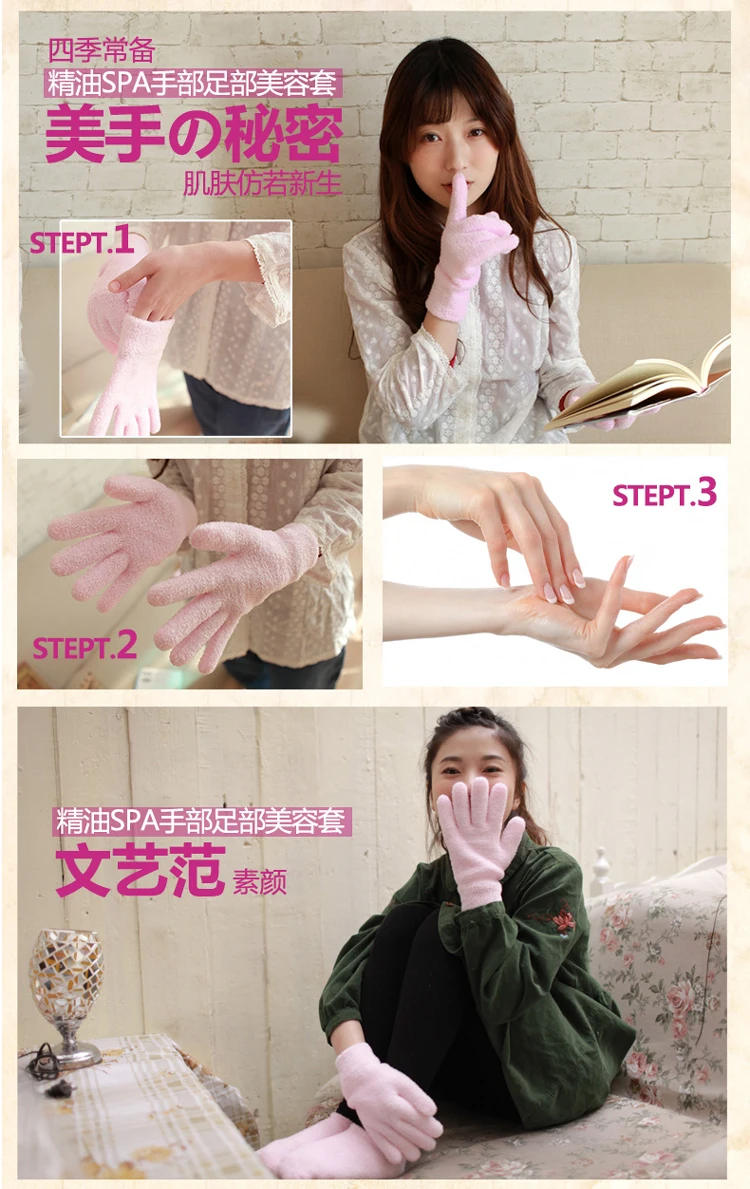 四季常备
精油SPA手部足部美容套
美手の秘密
肌肤仿若新生

STEPT.1

STEPT.2

STEPT.3

精油SPA手部足部美容套
文艺范 素颜