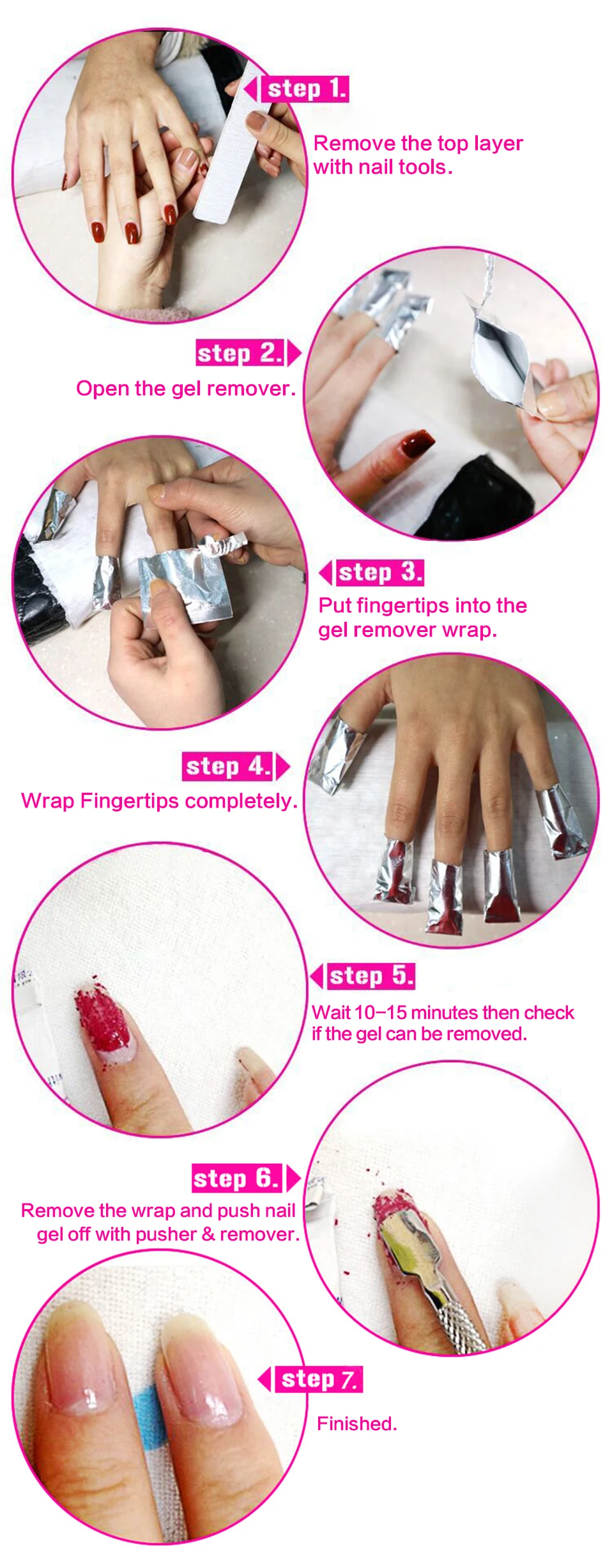 step 1.
Remove the top layer with nail tools.

step 2.
Open the gel remover.

step 3.
Put fingertips into the gel remover wrap.

step 4.
Wrap Fingertips completely.

step 5.
Wait 10–15 minutes then check if the gel can be removed.

step 6.
Remove the wrap and push nail gel off with pusher & remover.

step 7.
Finished.