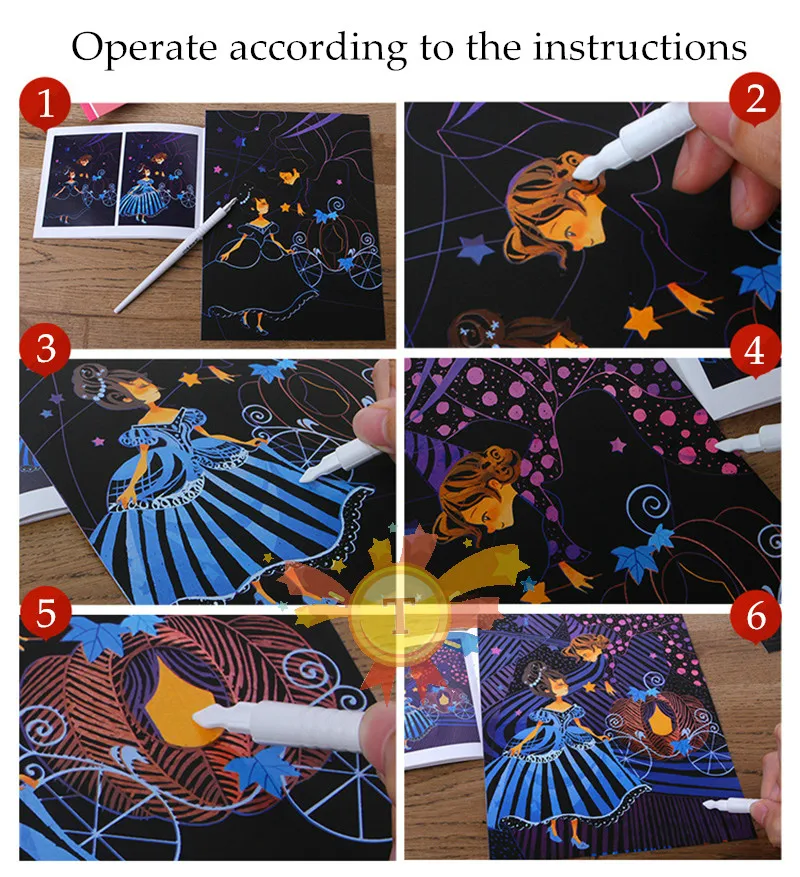 Operate according to the instructions

1

2

3

4

5

6

T