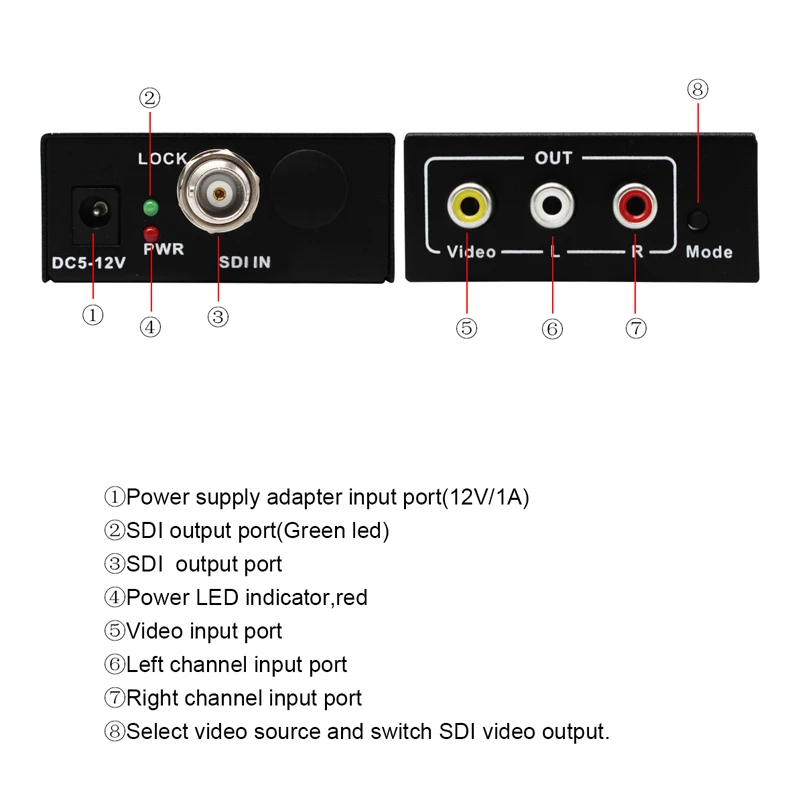 ②

LOCK

PWR

DC5-12V

SDI IN

①

④

③

⑧

OUT

Video

L

R

Mode

⑤

⑥

⑦

①Power supply adapter input port(12V/1A)
②SDI output port(Green led)
③SDI output port
④Power LED indicator,red
⑤Video input port
⑥Left channel input port
⑦Right channel input port
⑧Select video source and switch SDI video output.