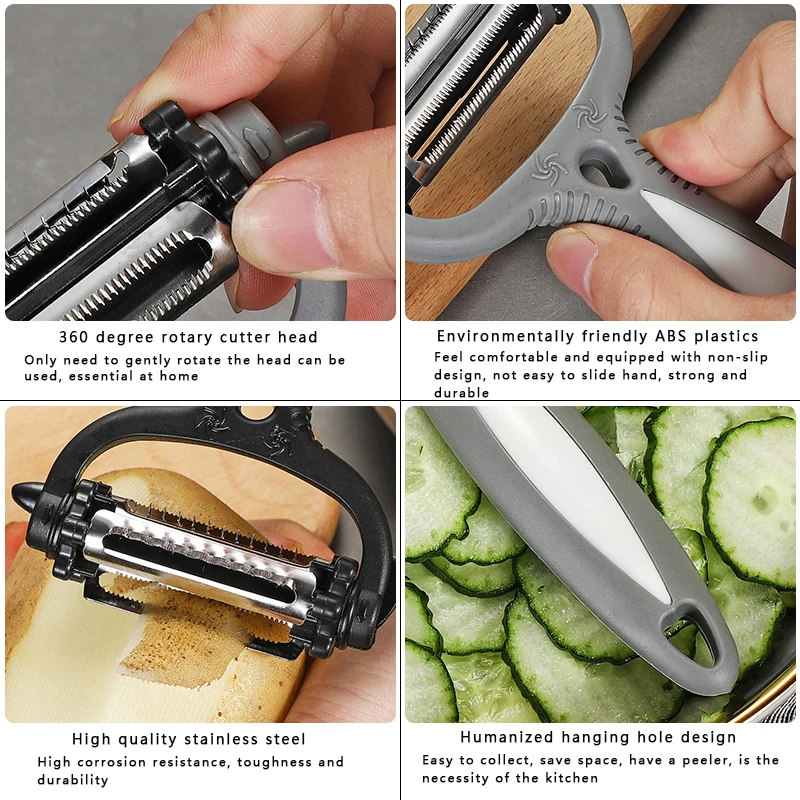 360 degree rotary cutter head

Only need to gently rotate the head can be used, essential at home

Environmentally friendly ABS plastics

Feel comfortable and equipped with non-slip design, not easy to slide hand, strong and durable

High quality stainless steel

High corrosion resistance, toughness and durability

Humanized hanging hole design

Easy to collect, save space, have a peeler, is the necessity of the kitchen