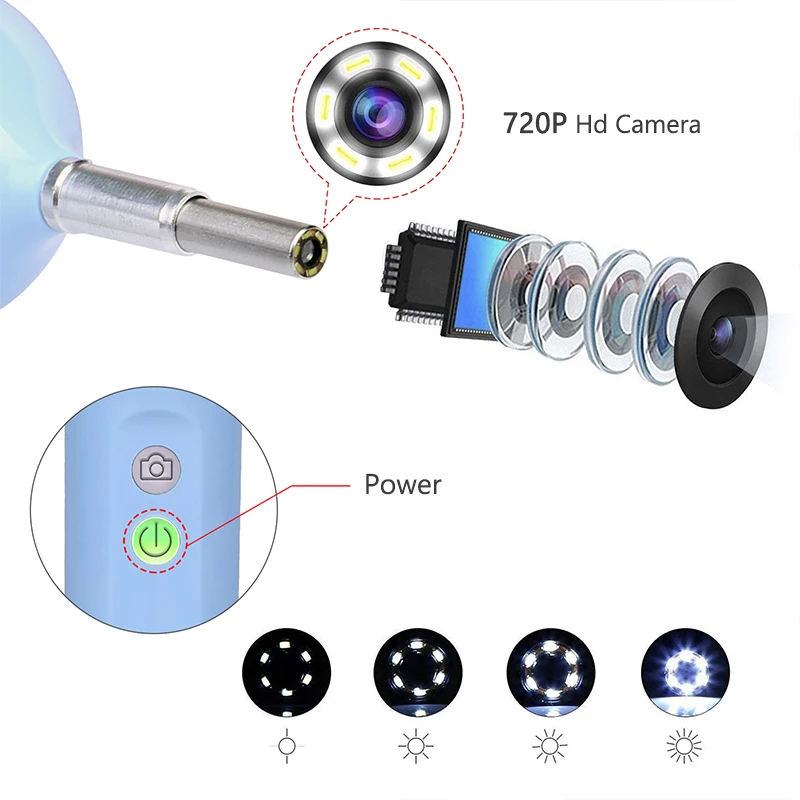 720P Hd Camera

Power