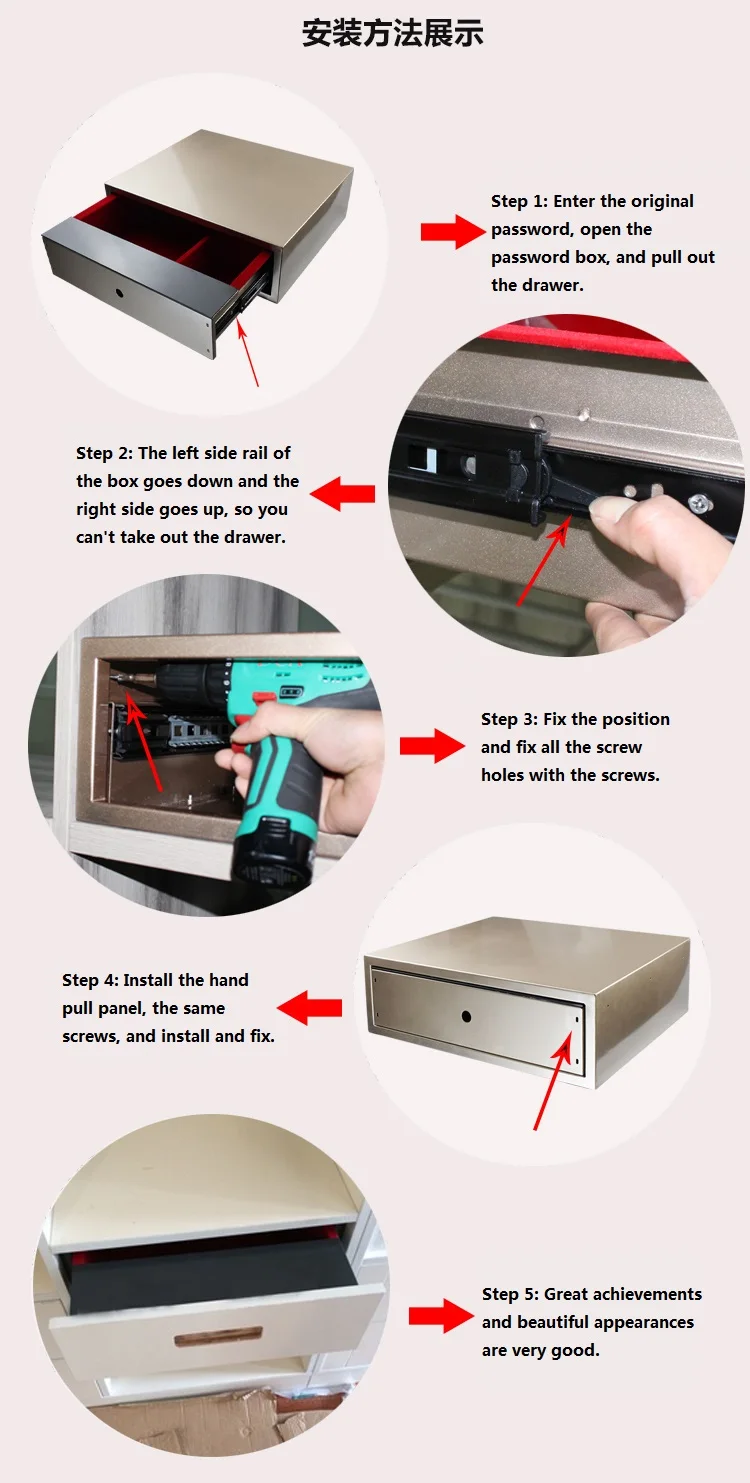 安装方法展示

Step 1: Enter the original password, open the password box, and pull out the drawer.

Step 2: The left side rail of the box goes down and the right side goes up, so you can't take out the drawer.

Step 3: Fix the position and fix all the screw holes with the screws.

Step 4: Install the hand pull panel, the same screws, and install and fix.

Step 5: Great achievements and beautiful appearances are very good.