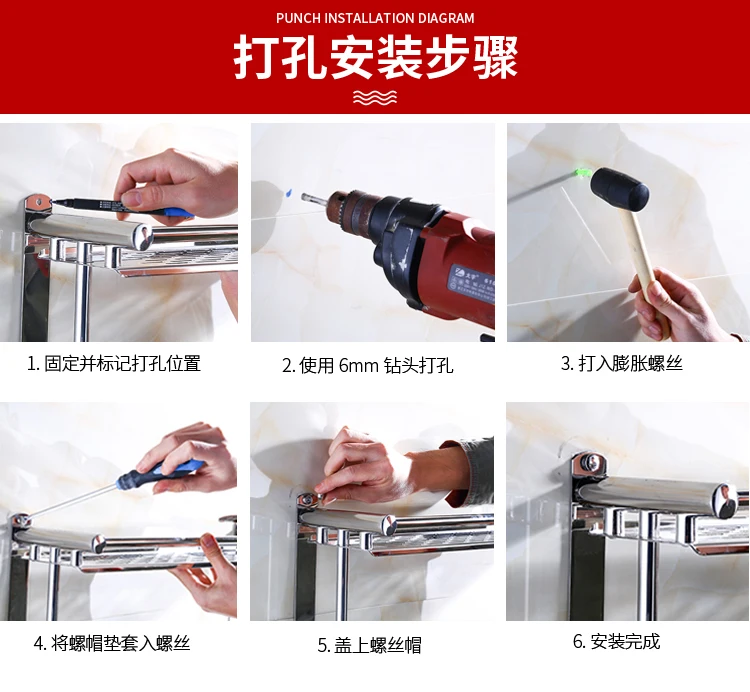 PUNCH INSTALLATION DIAGRAM

打孔安装步骤

1. 固定并标记打孔位置

2. 使用 6mm 钻头打孔

3. 打入膨胀螺丝

4. 将螺帽垫套入螺丝

5. 盖上螺丝帽

6. 安装完成