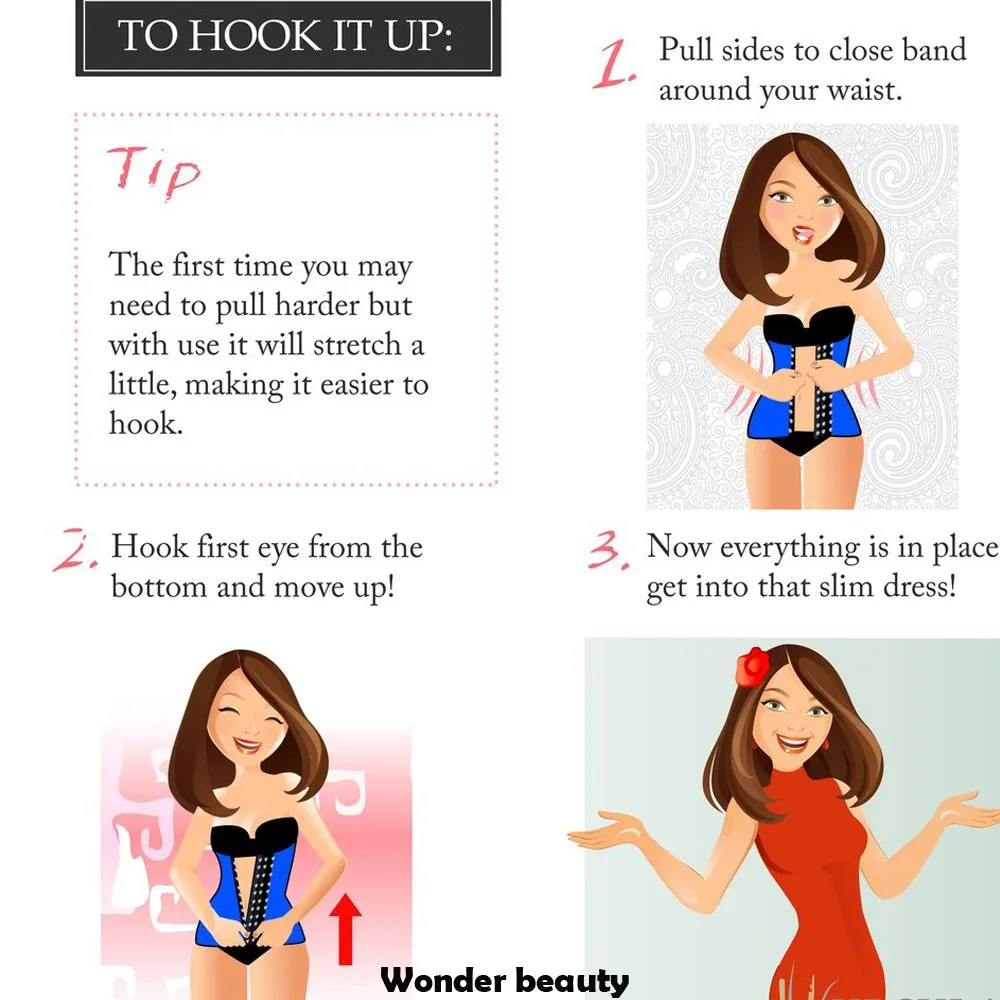 TO HOOK IT UP:

Tip

The first time you may need to pull harder but with use it will stretch a little, making it easier to hook.

1. Pull sides to close band around your waist.

2. Hook first eye from the bottom and move up!

3. Now everything is in place get into that slim dress!

Wonder beauty