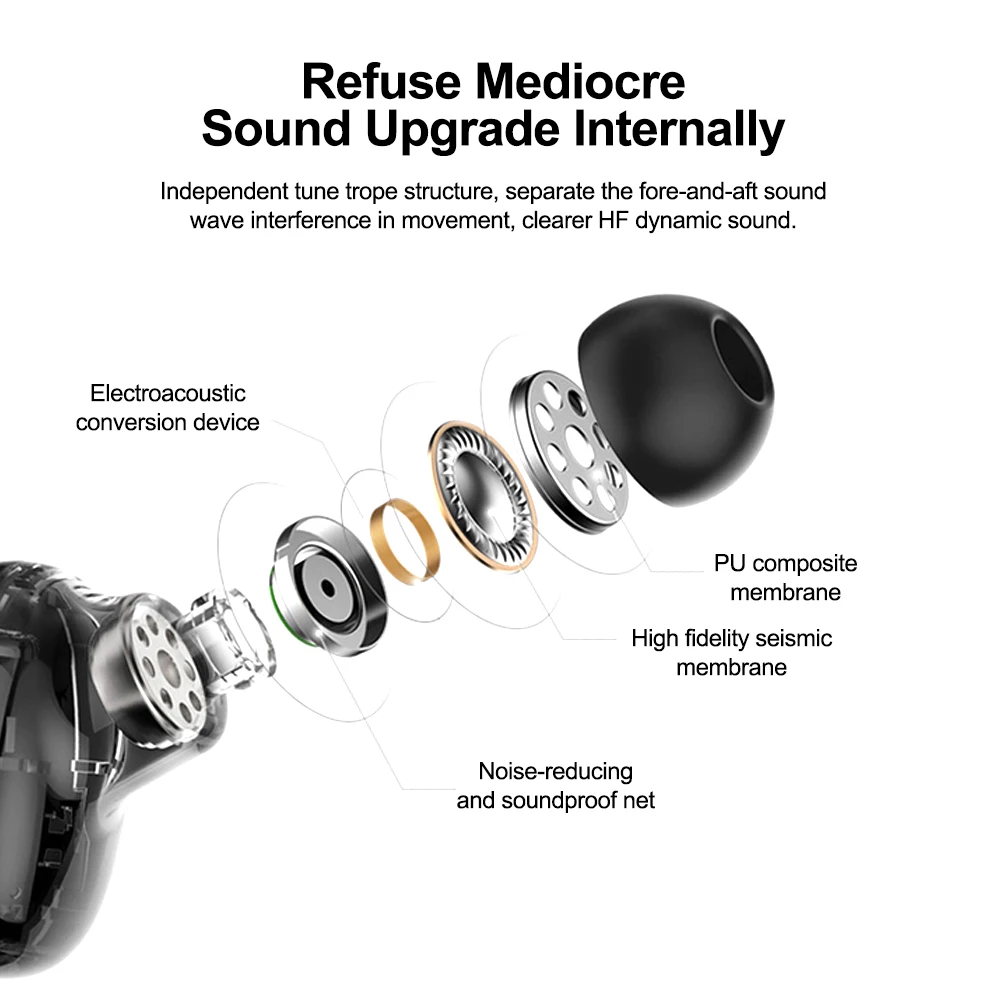 Refuse Mediocre
Sound Upgrade Internally

Independent tune trope structure, separate the fore-and-aft sound wave interference in movement, clearer HF dynamic sound.

Electroacoustic conversion device

PU composite membrane

High fidelity seismic membrane

Noise-reducing and soundproof net