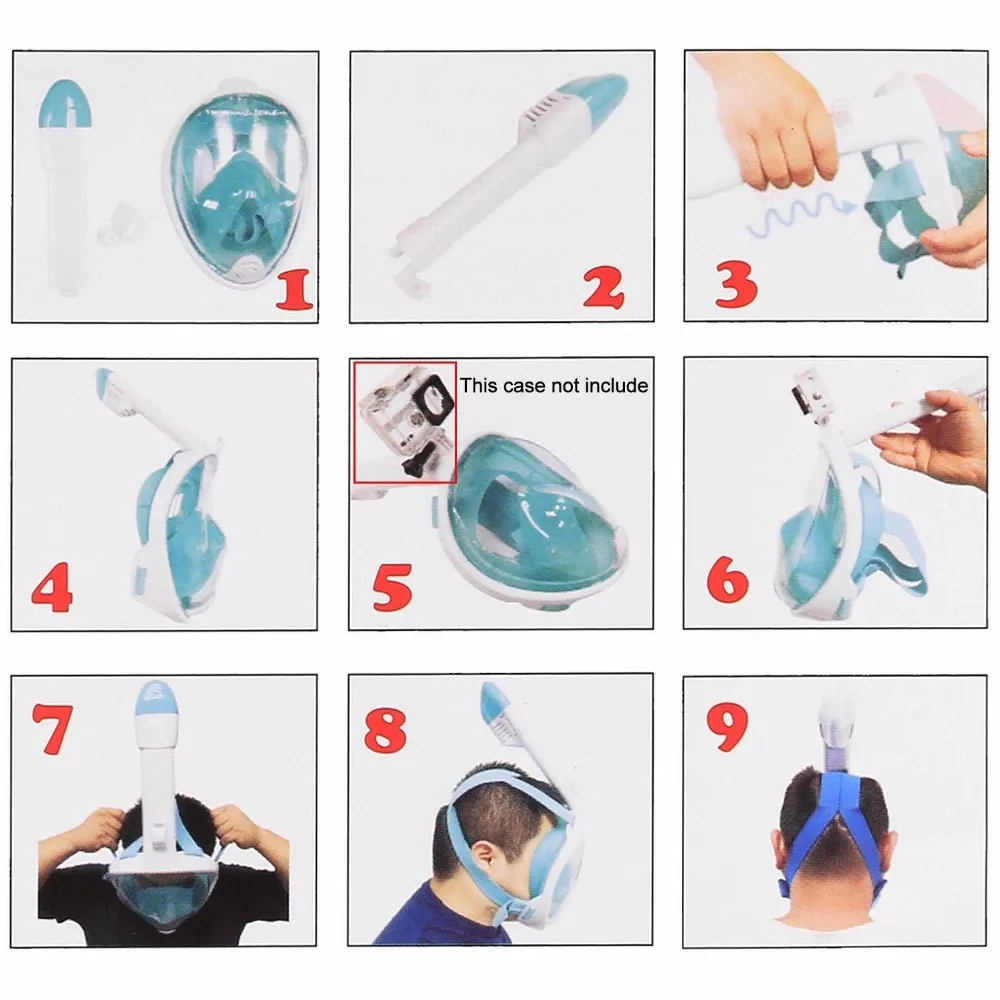 1

2

3

4

This case not include

5

6

7

8

9