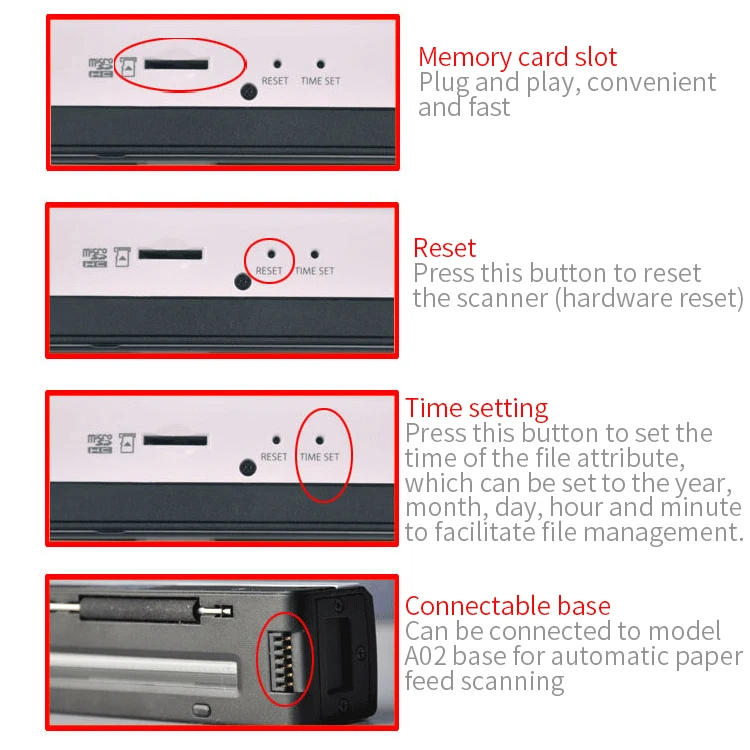 micro SD HC

RESET TIME SET

Memory card slot
Plug and play, convenient and fast

micro SD HC

RESET TIME SET

Reset
Press this button to reset the scanner (hardware reset)

micro SD HC

RESET TIME SET

Time setting
Press this button to set the time of the file attribute, which can be set to the year, month, day, hour and minute to facilitate file management.

Connectable base
Can be connected to model A02 base for automatic paper feed scanning