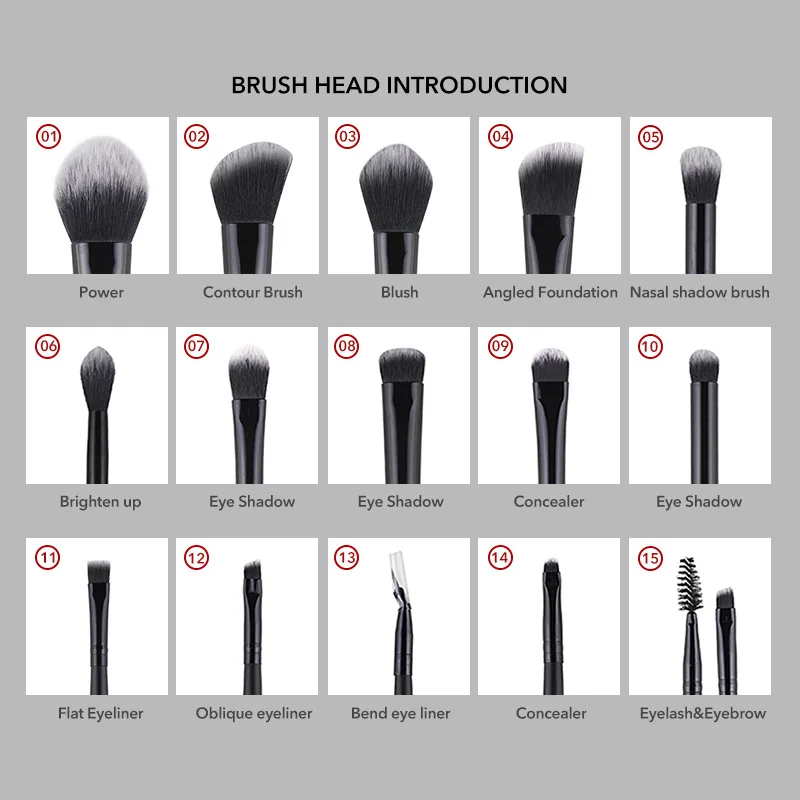 BRUSH HEAD INTRODUCTION

01
Power

02
Contour Brush

03
Blush

04
Angled Foundation

05
Nasal shadow brush

06
Brighten up

07
Eye Shadow

08
Eye Shadow

09
Concealer

10
Eye Shadow

11
Flat Eyeliner

12
Oblique eyeliner

13
Bend eye liner

14
Concealer

15
Eyelash&Eyebrow